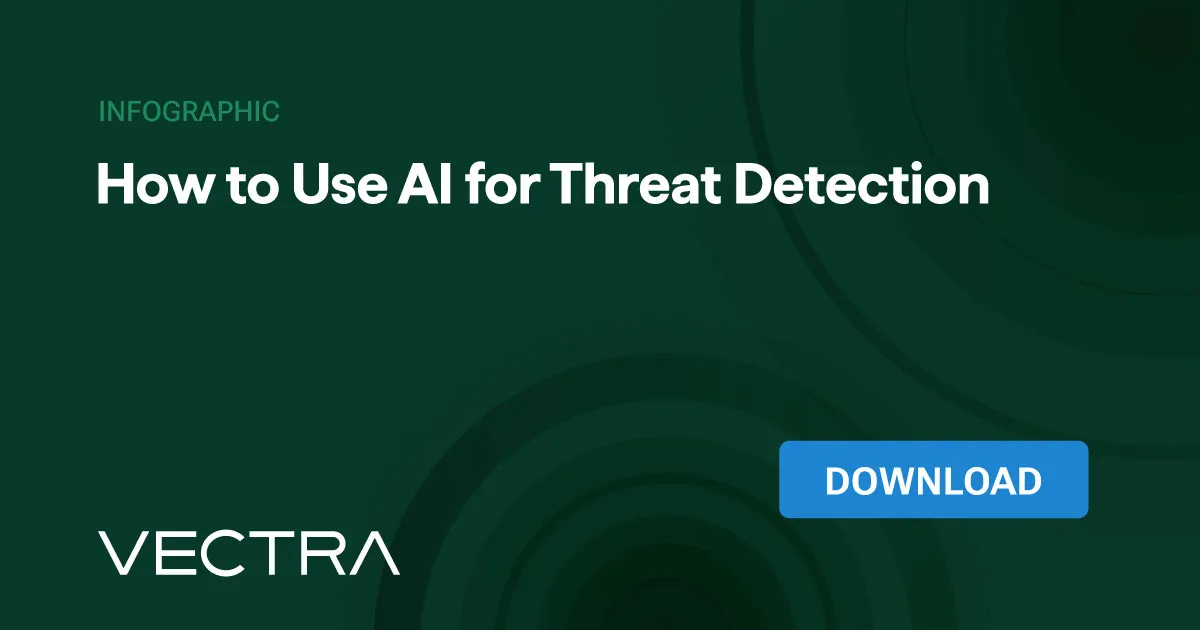 INFOGRAPHIC

How to Use AI for Threat Detection

DOWNLOAD

VECTRA