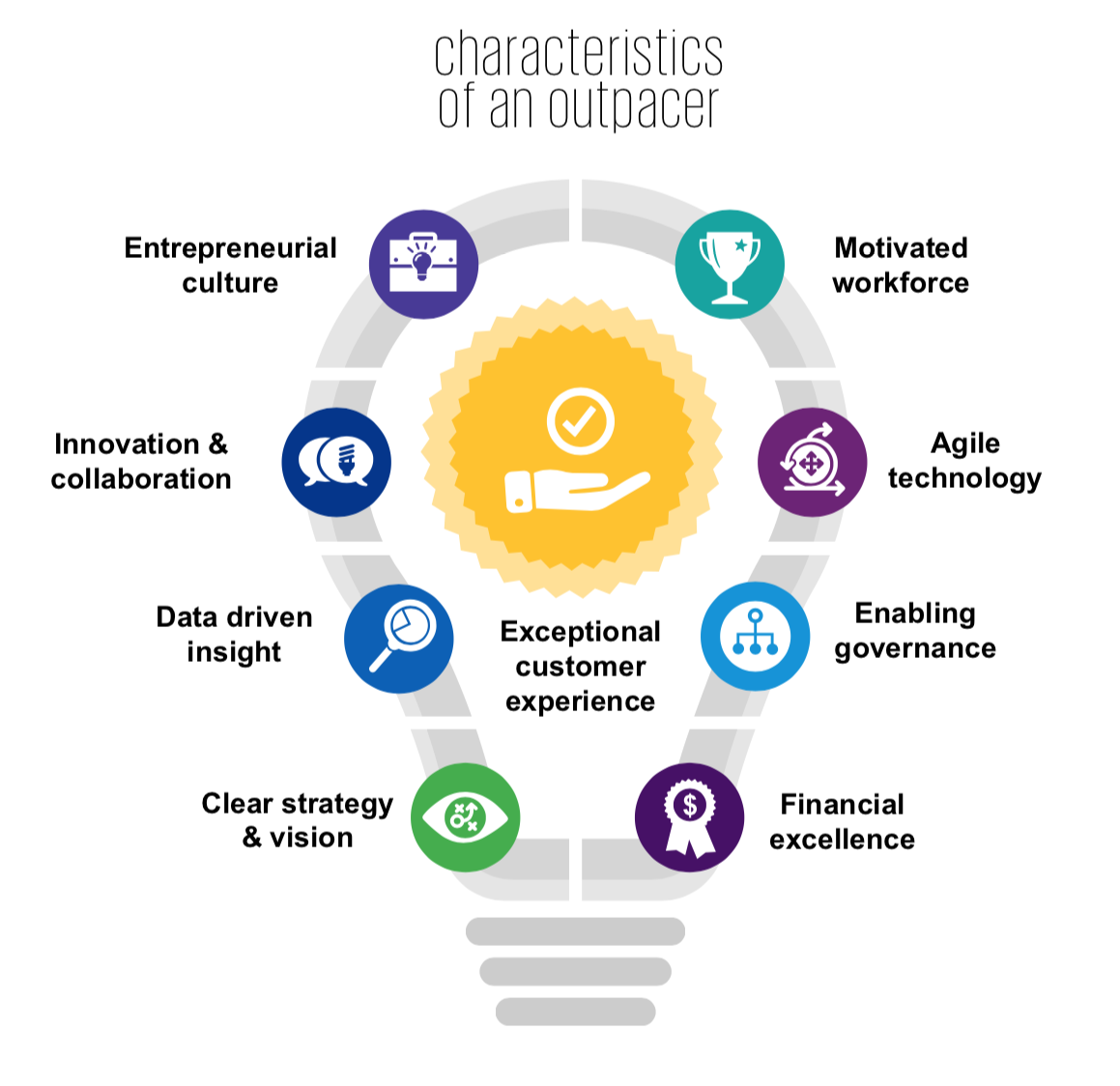 characteristics of an outpacer

Entrepreneurial culture

Motivated workforce

Innovation & collaboration

Agile technology

Data driven insight

Exceptional customer experience

Enabling governance

Clear strategy & vision

Financial excellence