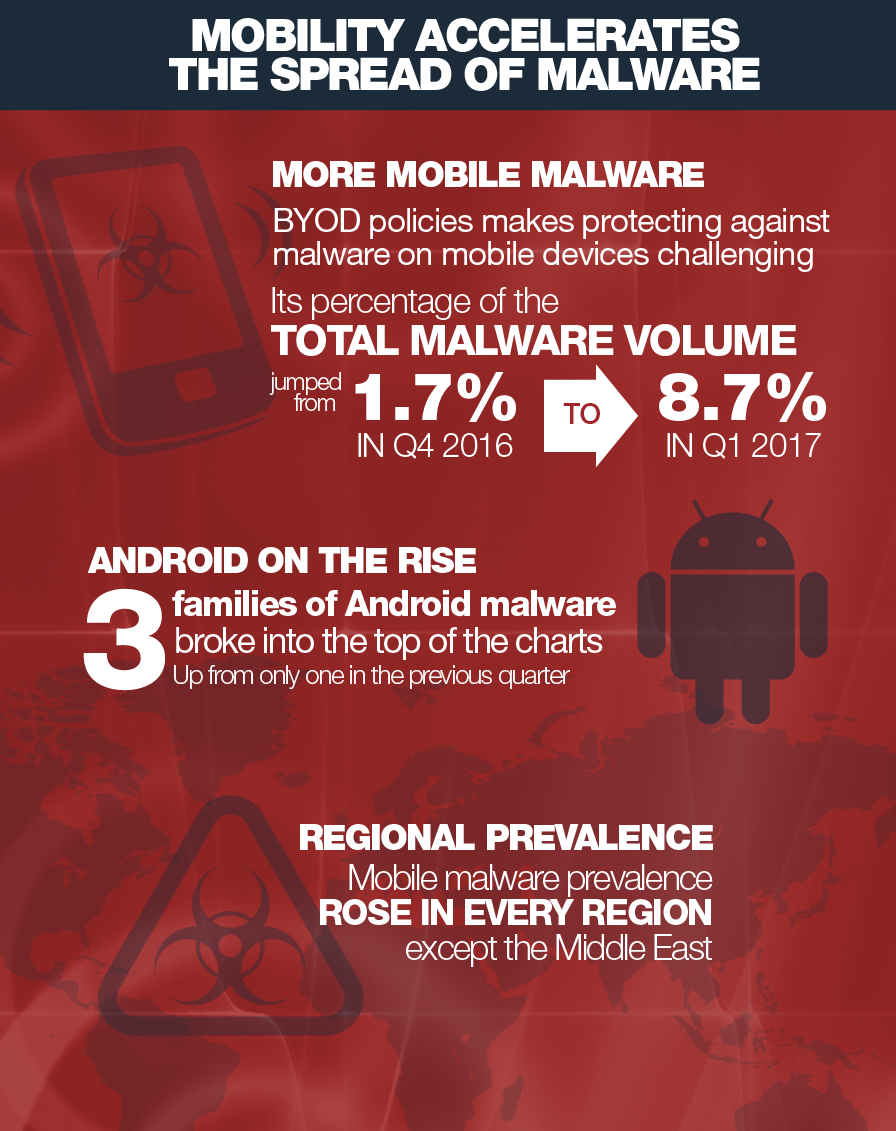 MOBILITY ACCELERATES THE SPREAD OF MALWARE

MORE MOBILE MALWARE

BYOD policies makes protecting against malware on mobile devices challenging

Its percentage of the

TOTAL MALWARE VOLUME

jumped from 1.7% IN Q4 2016 TO 8.7% IN Q1 2017

ANDROID ON THE RISE

3 families of Android malware broke into the top of the charts

Up from only one in the previous quarter

REGIONAL PREVALENCE

Mobile malware prevalence

ROSE IN EVERY REGION

except the Middle East