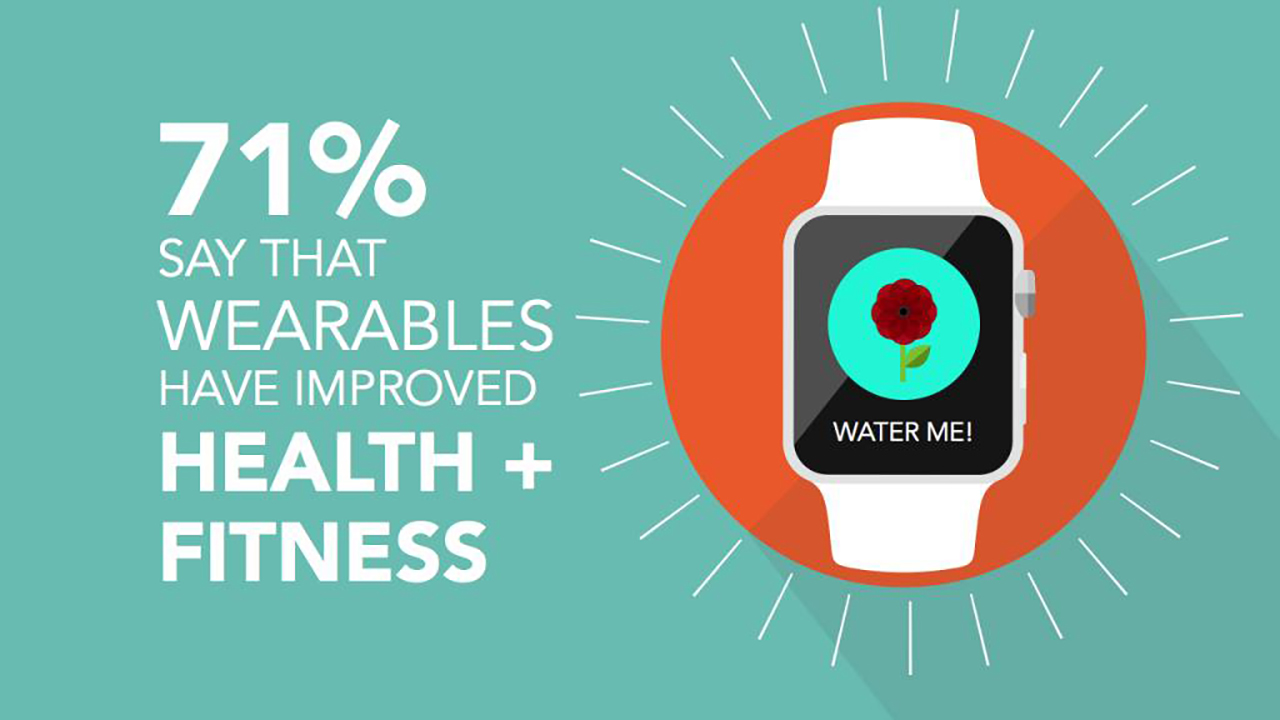 71%
SAY THAT
WEARABLES
HAVE IMPROVED
HEALTH +
FITNESS

WATER ME!