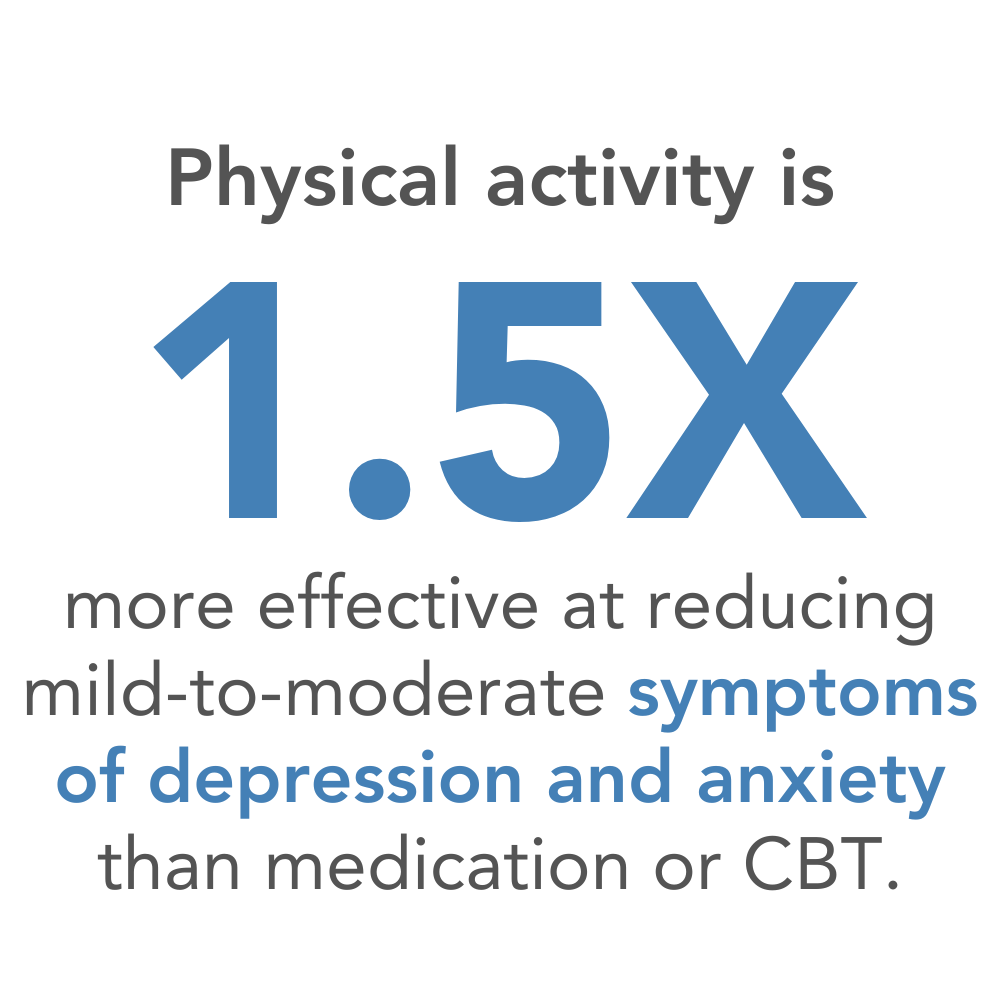 Physical activity is

1.5X

more effective at reducing mild-to-moderate symptoms of depression and anxiety than medication or CBT.