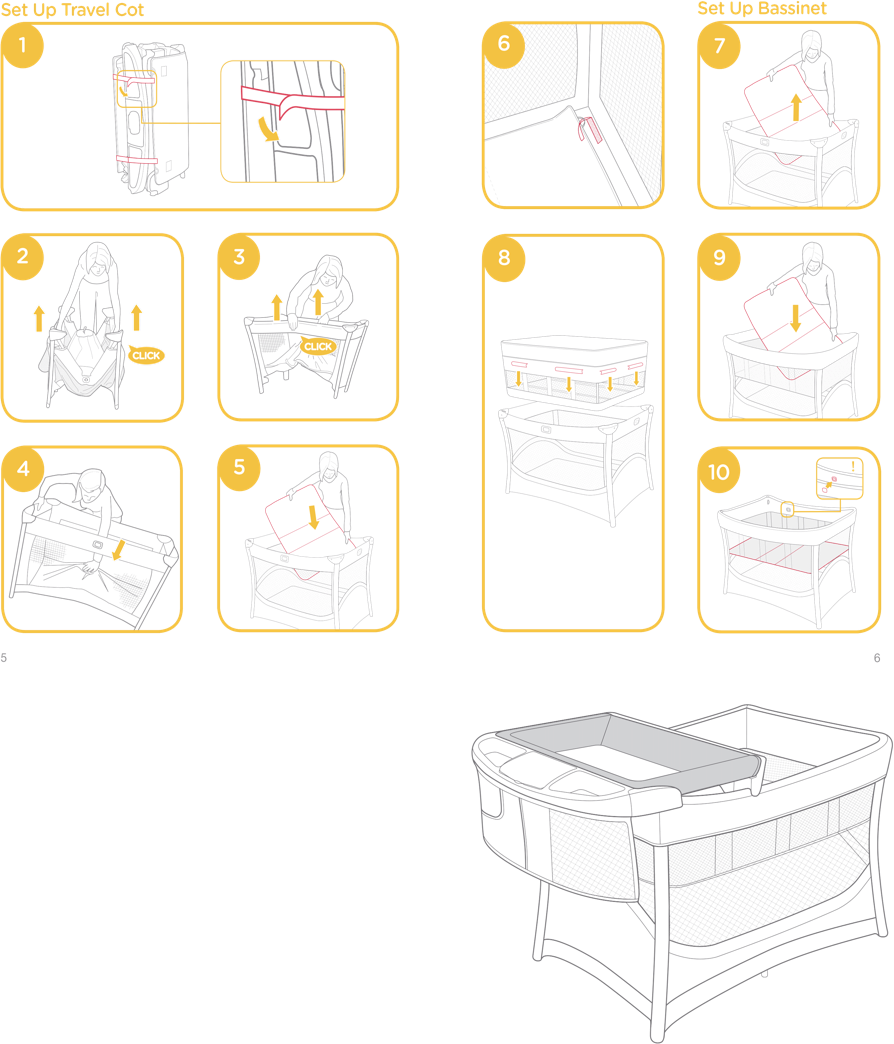 Set Up Travel Cot

1

2

CLICK

3

CLICK

4

5

5

6

Set Up Bassinet

7

8

9

10

!

6