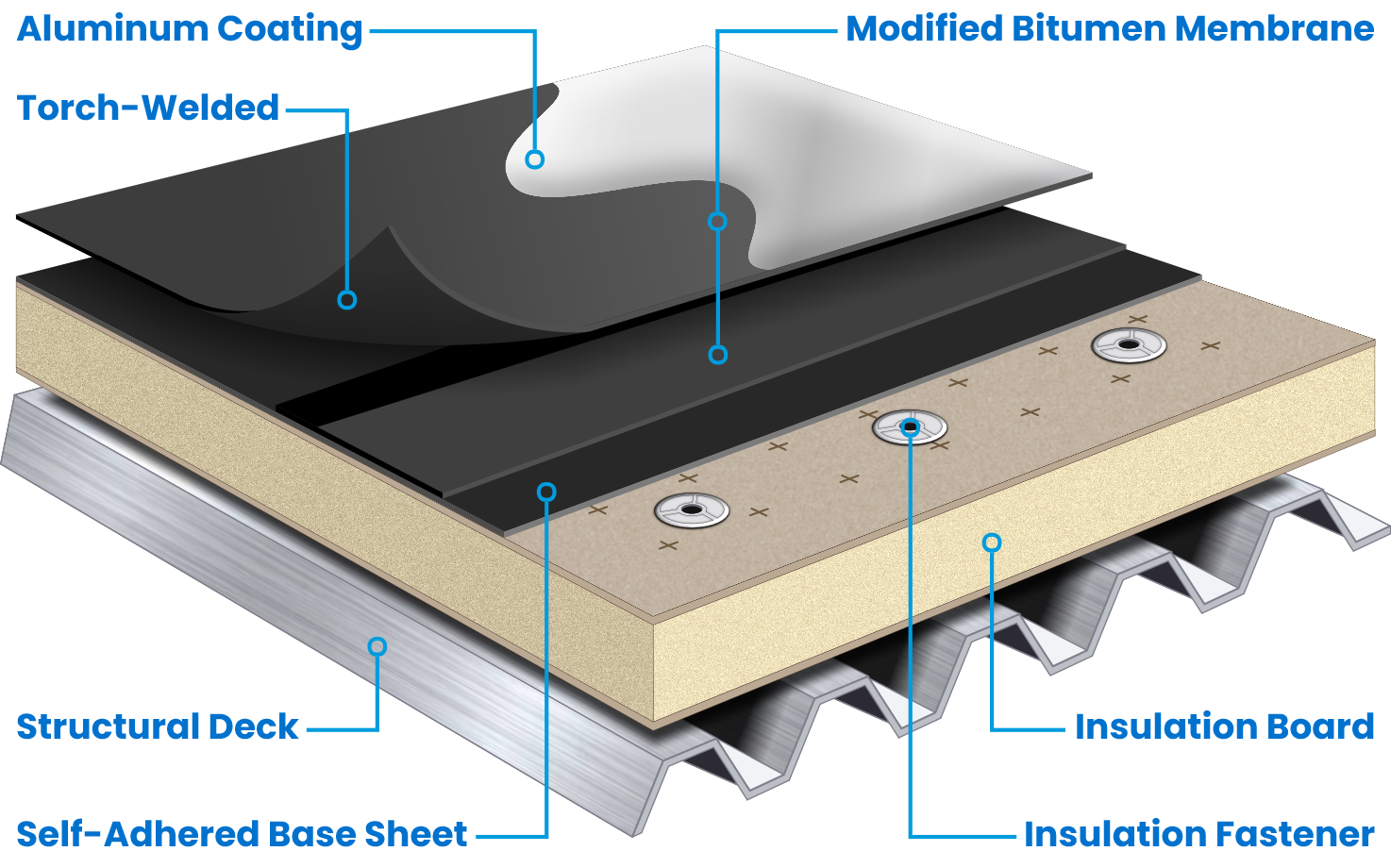 Aluminum Coating

Modified Bitumen Membrane

Torch-Welded

Structural Deck

Insulation Board

Self-Adhered Base Sheet

Insulation Fastener