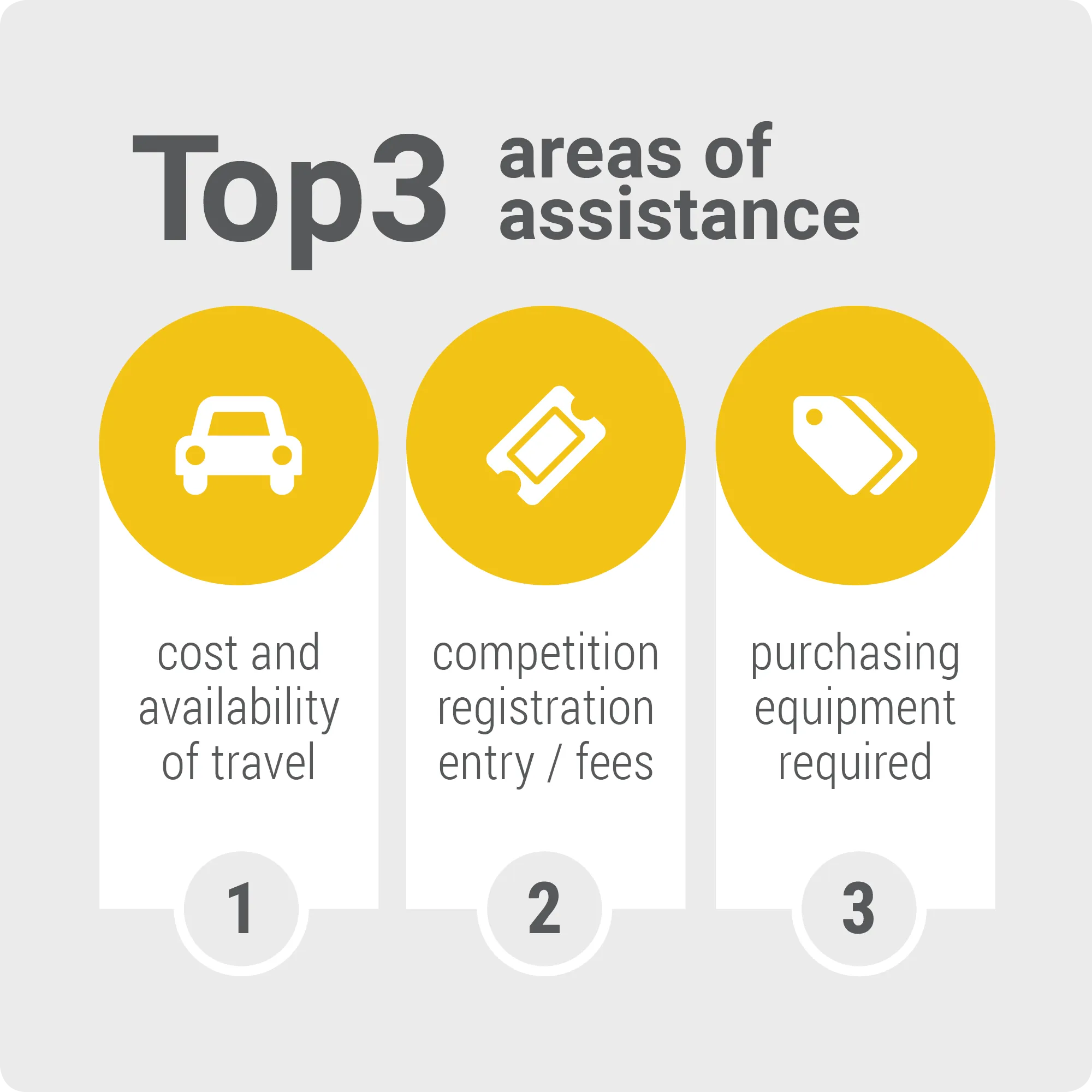 Top3 areas of assistance

cost and availability of travel

1

competition registration entry / fees

2

purchasing equipment required

3