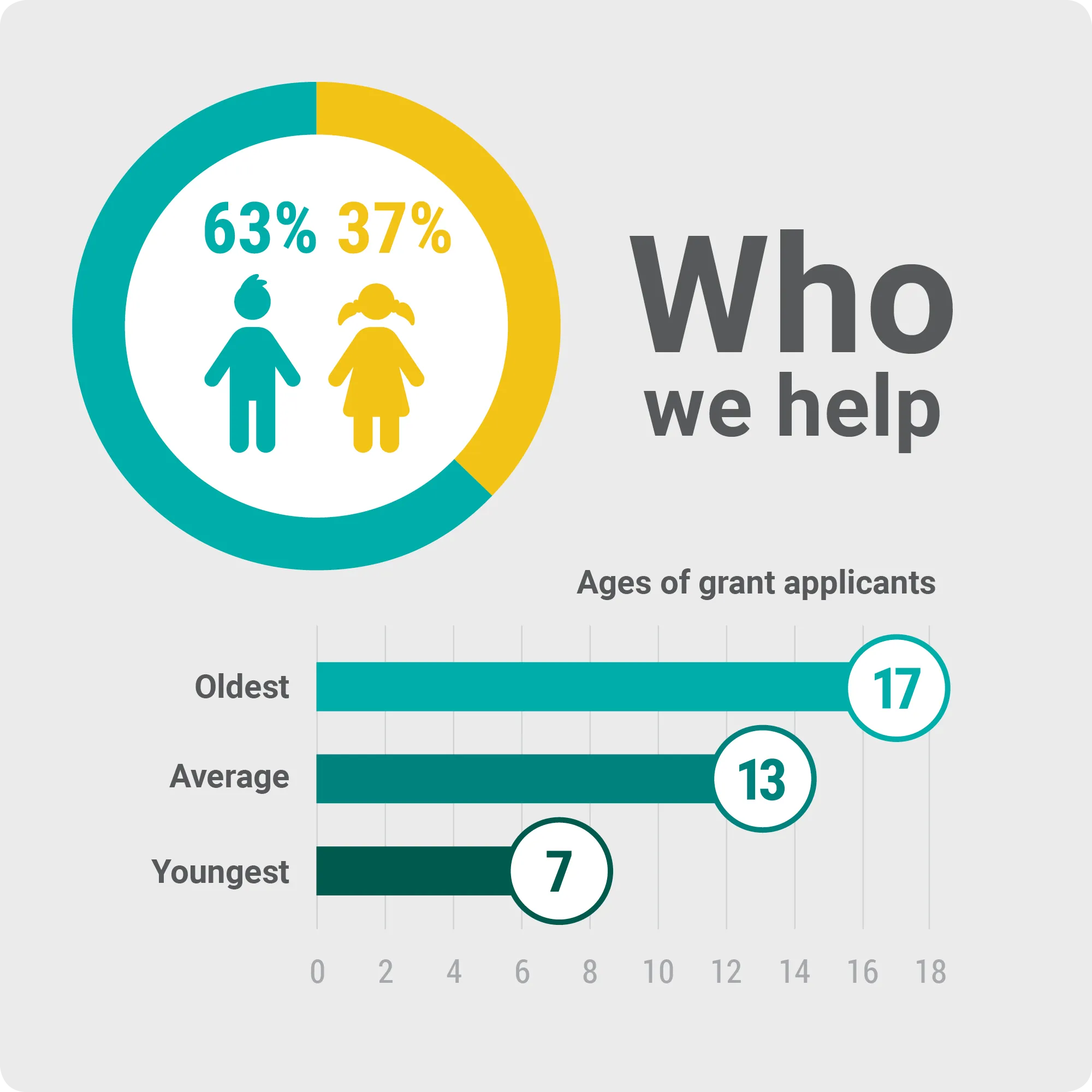 63% 37%

Who we help

Ages of grant applicants

Oldest 17

Average 13

Youngest 7

0 2 4 6 8 10 12 14 16 18