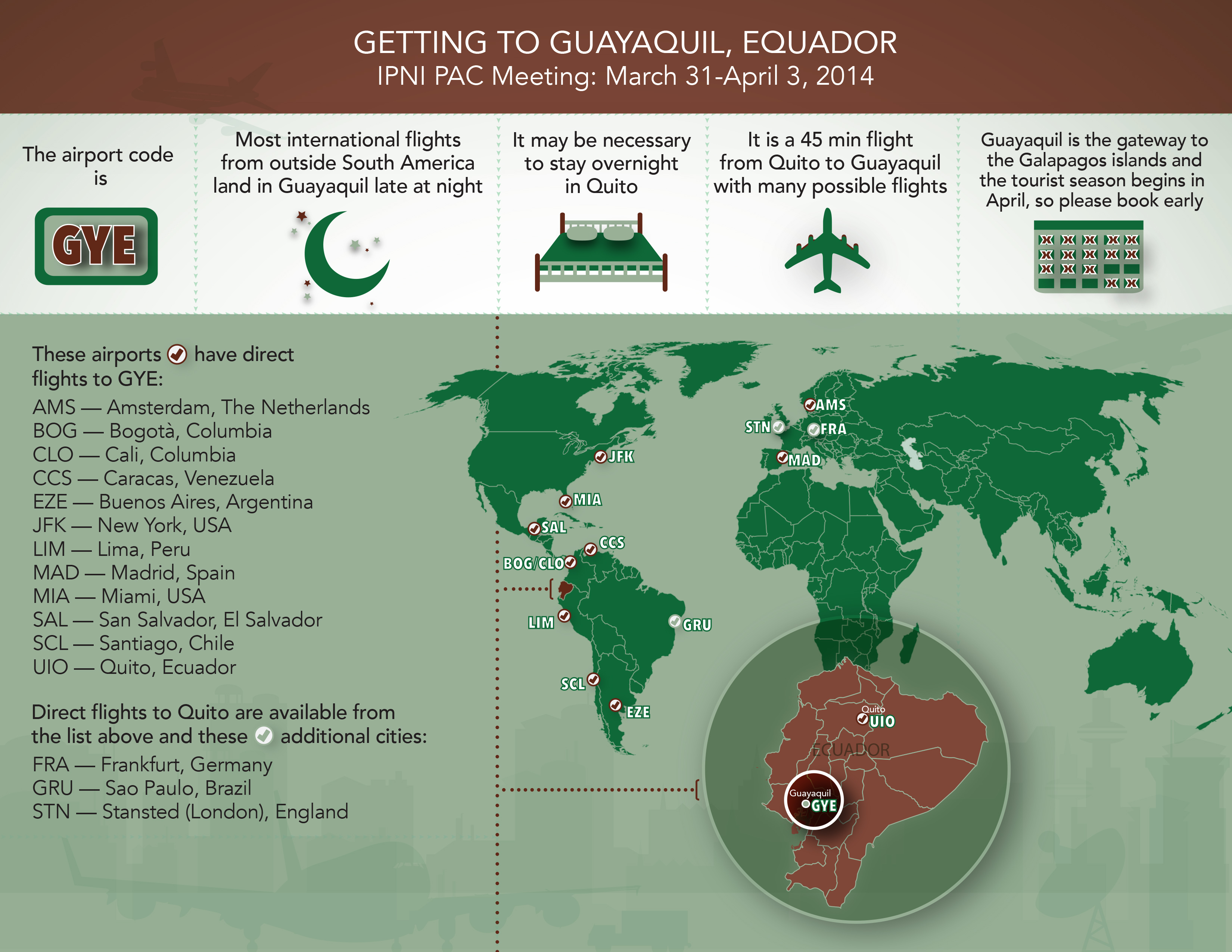 GETTING TO GUAYAQUIL, EQUADOR
IPNI PAC Meeting: March 31-April 3, 2014

The airport code is

GYE

Most international flights from outside South America land in Guayaquil late at night

It may be necessary to stay overnight in Quito

It is a 45 min flight from Quito to Guayaquil with many possible flights

Guayaquil is the gateway to the Galapagos islands and the tourist season begins in April, so please book early

These airports have direct flights to GYE:

AMS — Amsterdam, The Netherlands
BOG — Bogotà, Columbia
CLO — Cali, Columbia
CCS — Caracas, Venezuela
EZE — Buenos Aires, Argentina
JFK — New York, USA
LIM — Lima, Peru
MAD — Madrid, Spain
MIA — Miami, USA
SAL — San Salvador, El Salvador
SCL — Santiago, Chile
UIO — Quito, Ecuador

Direct flights to Quito are available from the list above and these additional cities:

FRA — Frankfurt, Germany
GRU — Sao Paulo, Brazil
STN — Stansted (London), England

AMS
STN
FRA
MAD
JFK
MIA
SAL
CCS
BOG/CLO
LIM
GRU
SCL
EZE
Quito
UIO
ECUADOR
Guayaquil
GYE