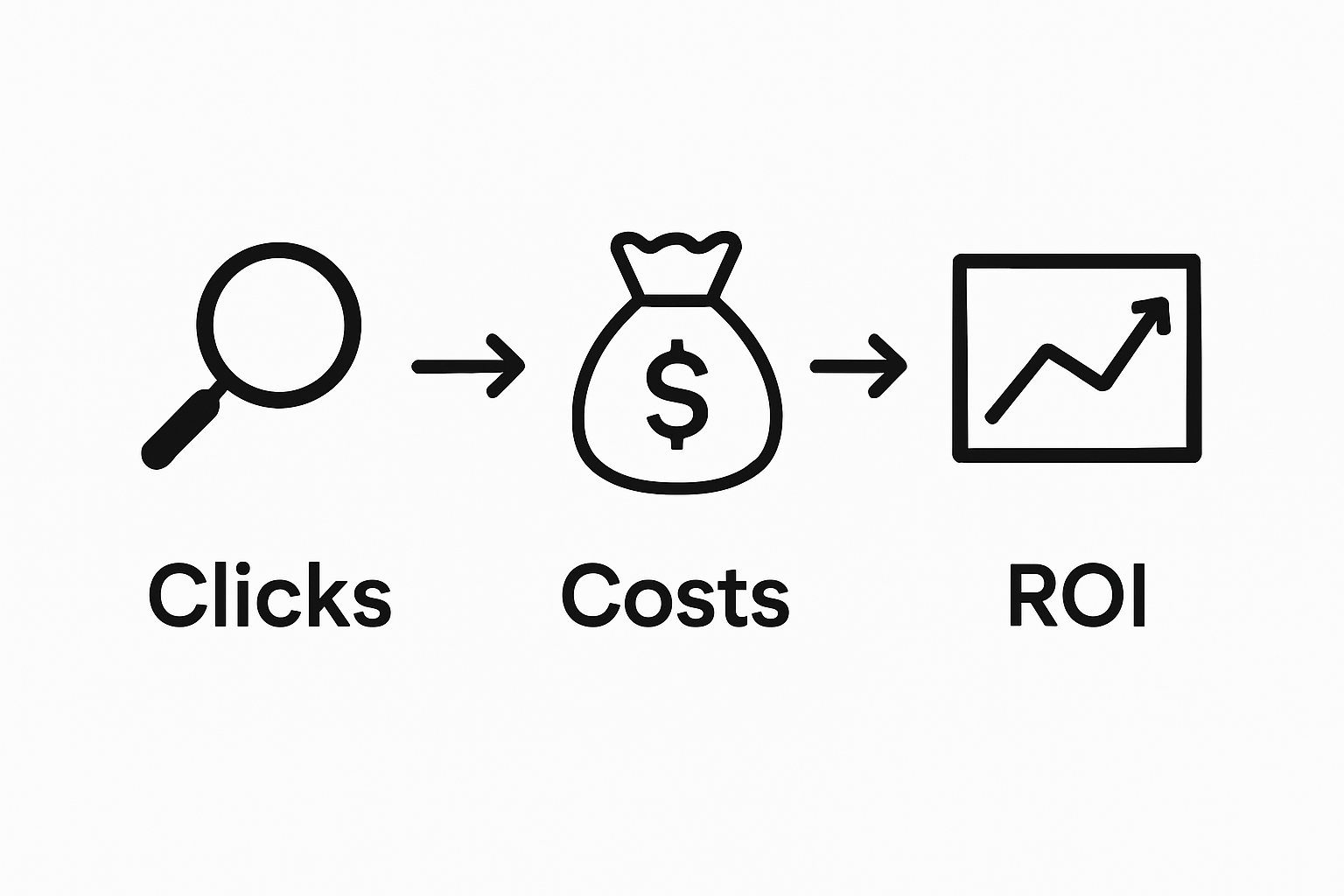 $

Clicks

Costs

ROI