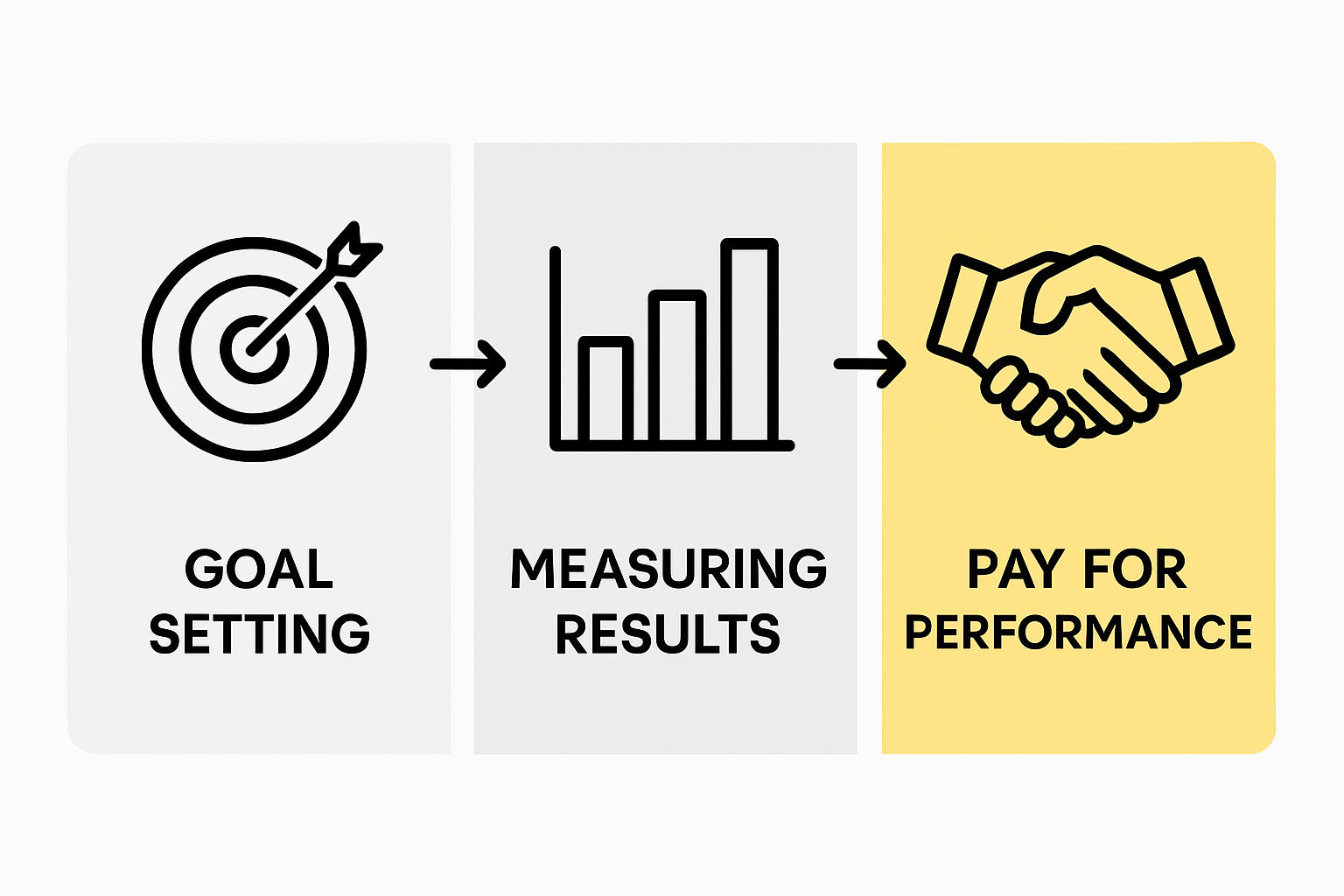 GOAL SETTING

MEASURING RESULTS

PAY FOR PERFORMANCE