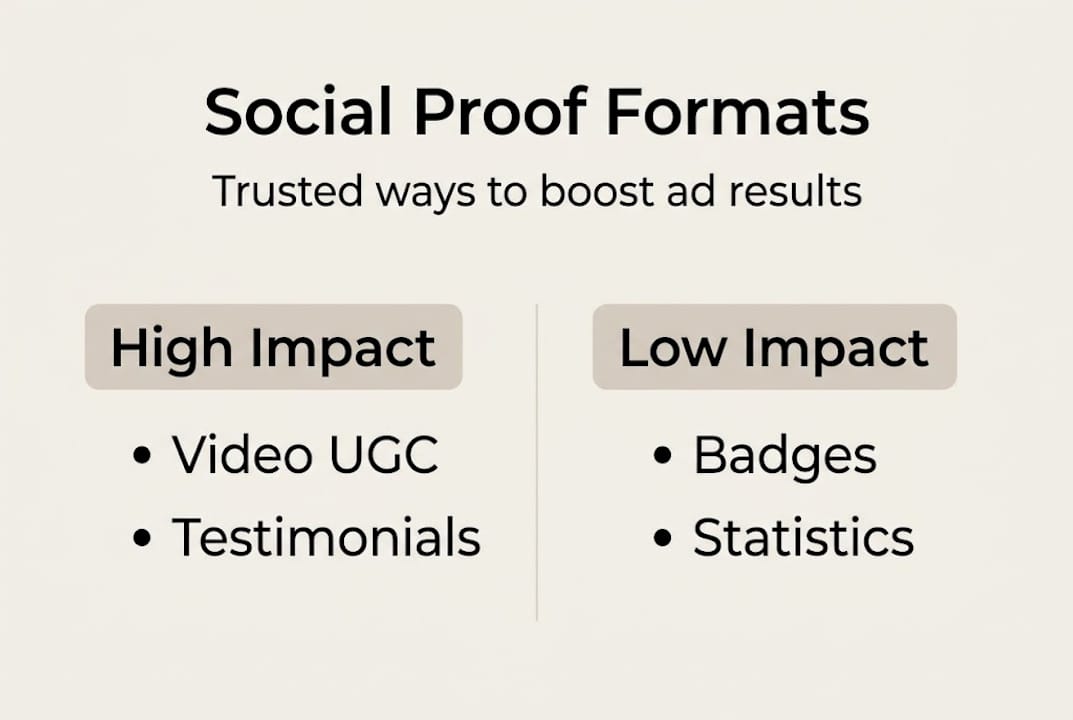 Social Proof Formats

Trusted ways to boost ad results

High Impact

• Video UGC
• Testimonials

Low Impact

• Badges
• Statistics