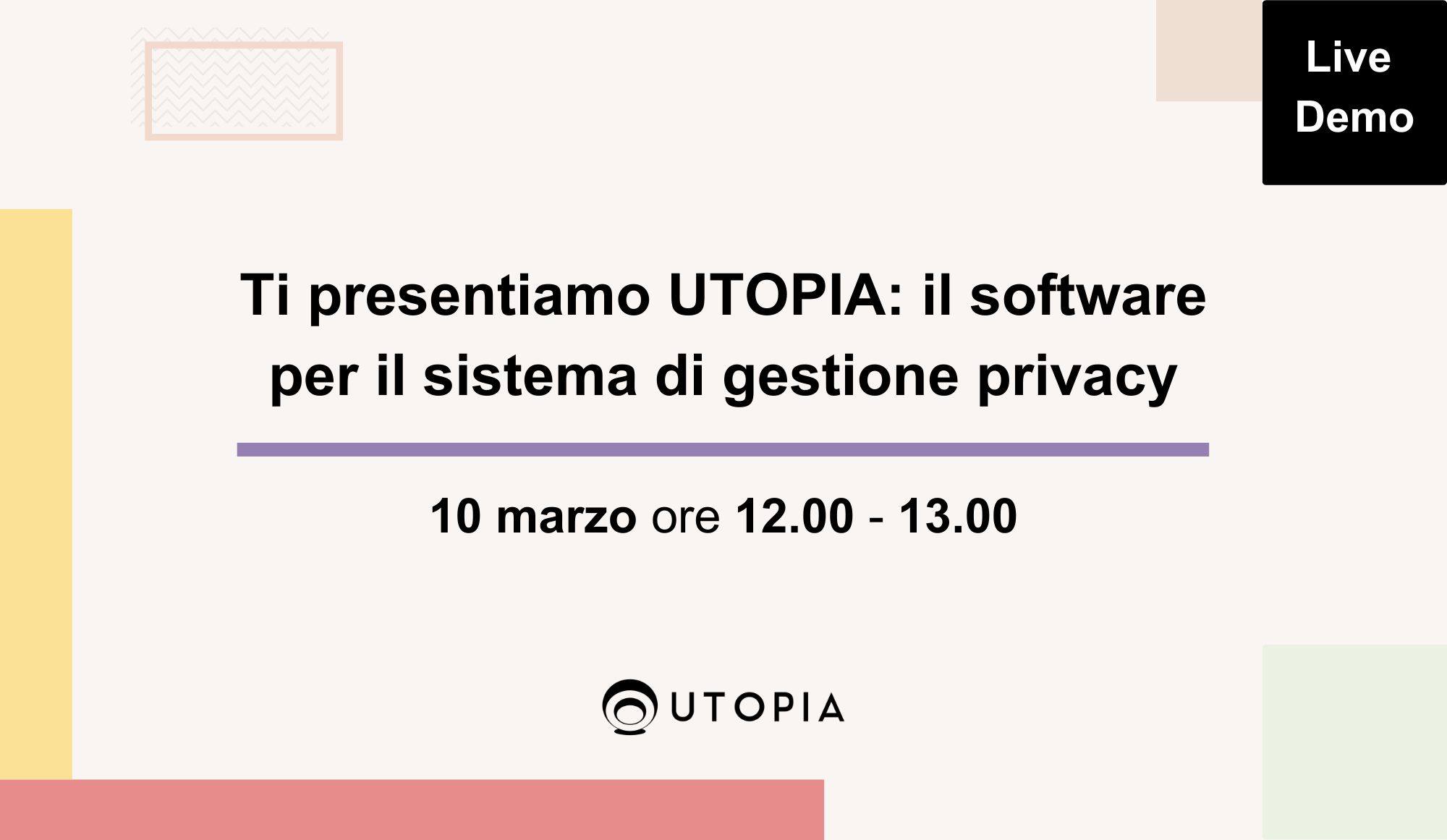 Live
Demo

Ti presentiamo UTOPIA: il software per il sistema di gestione privacy

10 marzo ore 12.00 - 13.00

UTOPIA