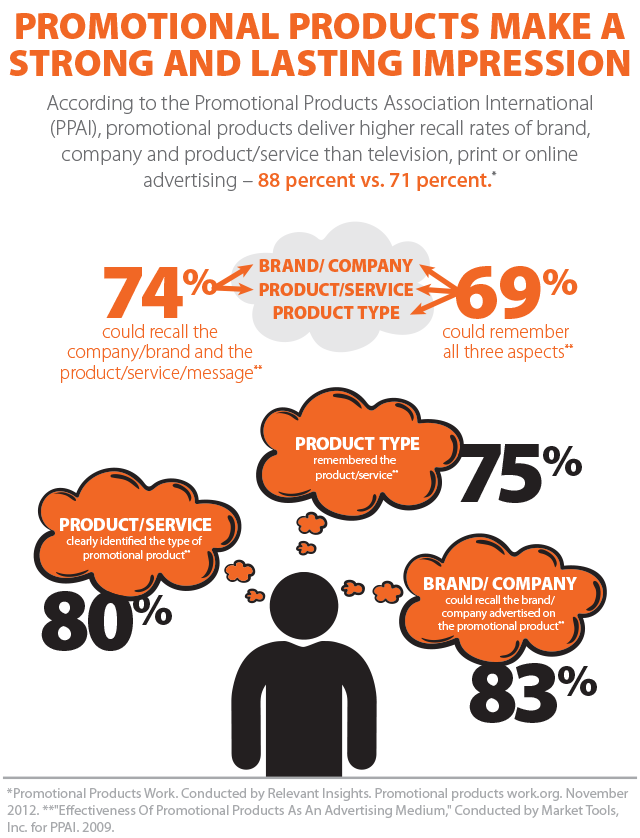 PROMOTIONAL PRODUCTS MAKE A STRONG AND LASTING IMPRESSION

According to the Promotional Products Association International (PPAI), promotional products deliver higher recall rates of brand, company and product/service than television, print or online advertising – 88 percent vs. 71 percent.*

74%
could recall the company/brand and the product/service/message**

BRAND/ COMPANY
PRODUCT/SERVICE
PRODUCT TYPE

69%
could remember all three aspects**

PRODUCT TYPE
remembered the product/service**
75%

PRODUCT/SERVICE
clearly identified the type of promotional product**
80%

BRAND/ COMPANY
could recall the brand/ company advertised on the promotional product**
83%

*Promotional Products Work. Conducted by Relevant Insights. Promotional products work.org. November 2012. **"Effectiveness Of Promotional Products As An Advertising Medium," Conducted by Market Tools, Inc. for PPAI. 2009.