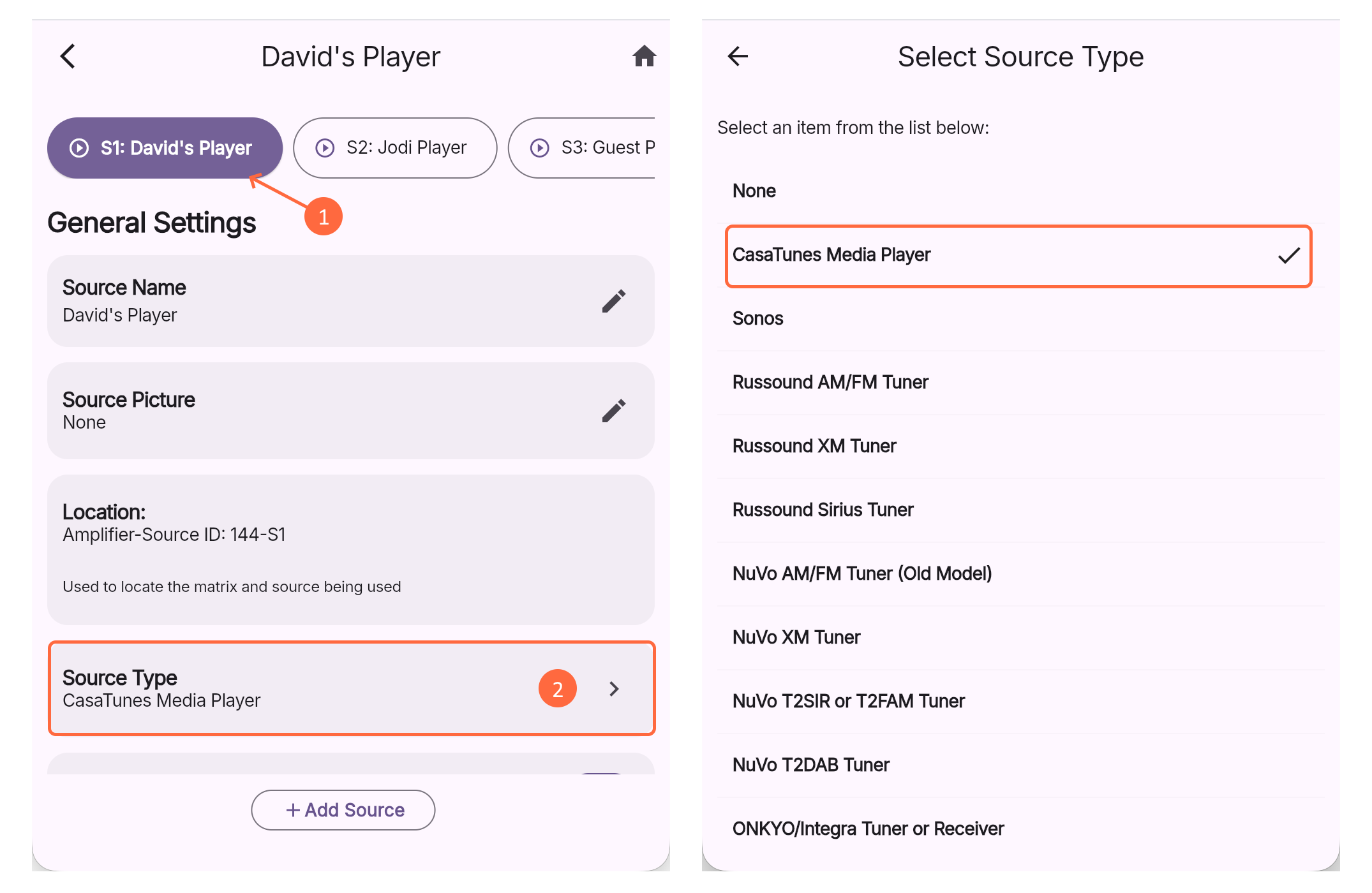 David's Player

S1: David's Player

S2: Jodi Player

S3: Guest P

1

General Settings

Source Name
David's Player

Source Picture
None

Location:
Amplifier-Source ID: 144-S1

Used to locate the matrix and source being used

Source Type
CasaTunes Media Player

2

+ Add Source

Select Source Type

Select an item from the list below:

None

CasaTunes Media Player

Sonos

Russound AM/FM Tuner

Russound XM Tuner

Russound Sirius Tuner

NuVo AM/FM Tuner (Old Model)

NuVo XM Tuner

NuVo T2SIR or T2FAM Tuner

NuVo T2DAB Tuner

ONKYO/Integra Tuner or Receiver