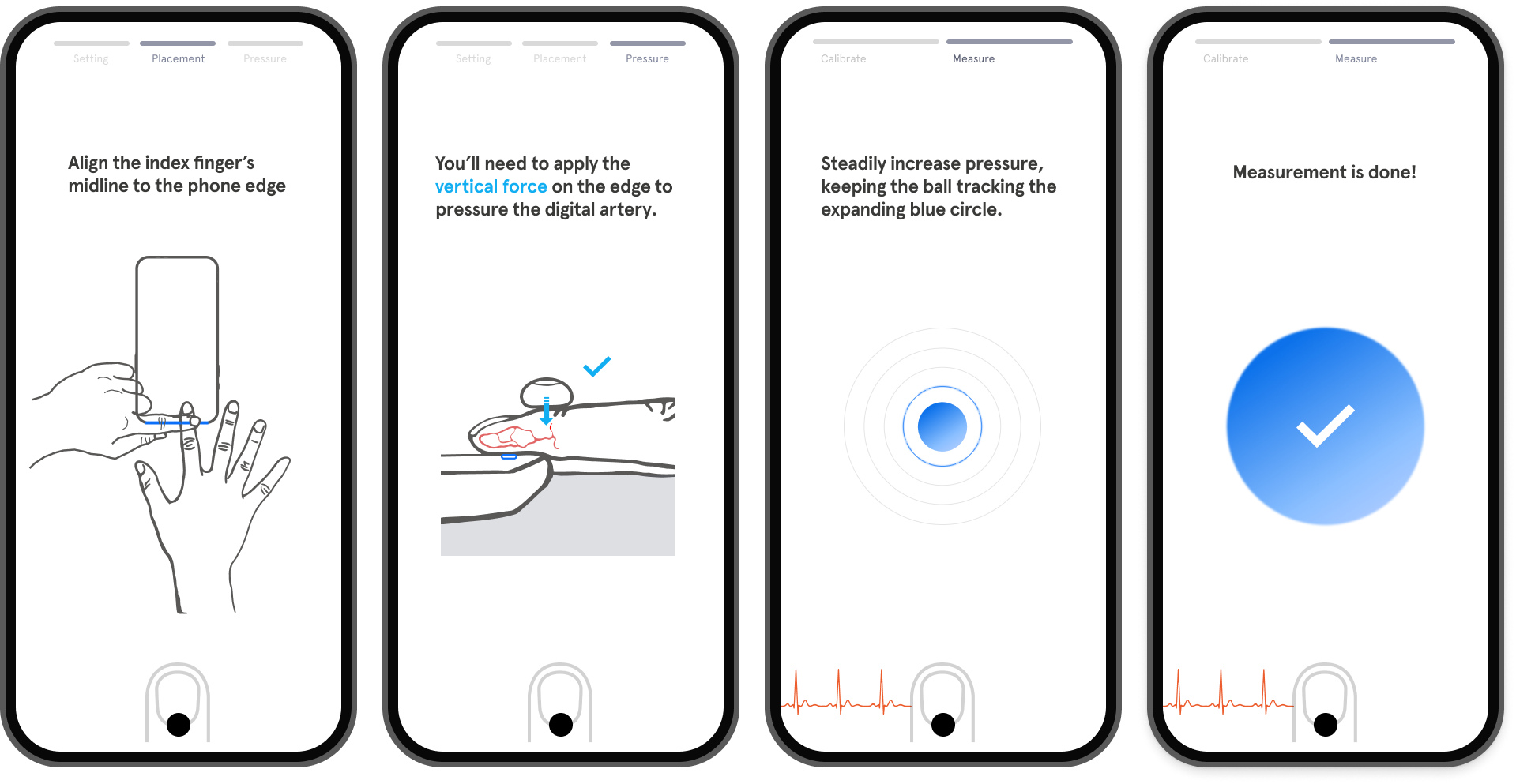 Setting Placement Pressure

Align the index finger's midline to the phone edge

Setting Placement Pressure

You'll need to apply the vertical force on the edge to pressure the digital artery.

Calibrate Measure

Steadily increase pressure, keeping the ball tracking the expanding blue circle.

Calibrate Measure

Measurement is done!