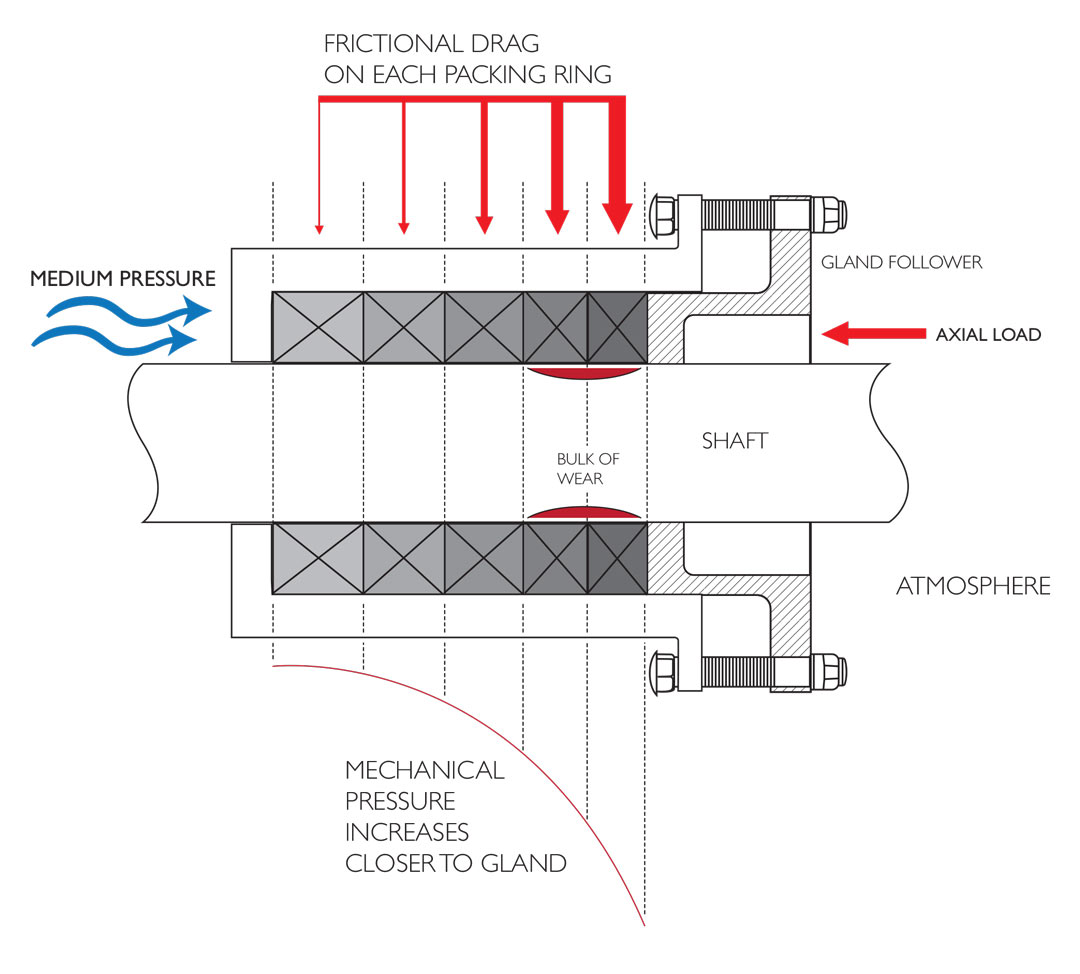 FRICTIONAL DRAG
ON EACH PACKING RING

MEDIUM PRESSURE

GLAND FOLLOWER

AXIAL LOAD

SHAFT

BULK OF
WEAR

ATMOSPHERE

MECHANICAL
PRESSURE
INCREASES
CLOSER TO GLAND