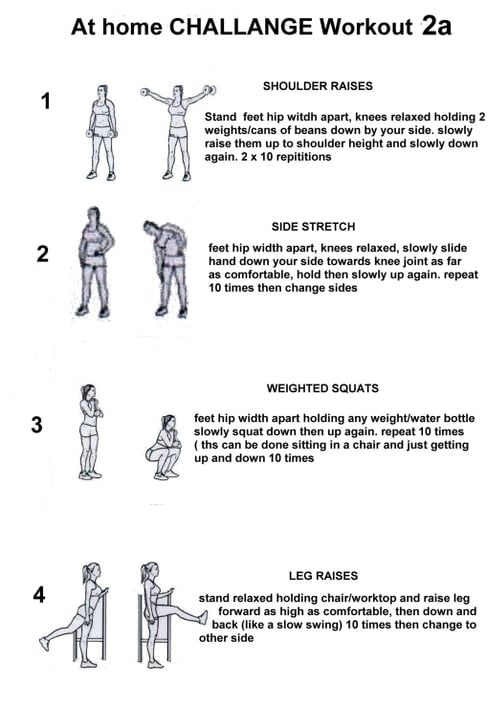 At home CHALLANGE Workout 2a

1

SHOULDER RAISES

Stand feet hip witdh apart, knees relaxed holding 2 weights/cans of beans down by your side. slowly raise them up to shoulder height and slowly down again. 2 x 10 repititions

2

SIDE STRETCH

feet hip width apart, knees relaxed, slowly slide hand down your side towards knee joint as far as comfortable, hold then slowly up again. repeat 10 times then change sides

3

WEIGHTED SQUATS

feet hip width apart holding any weight/water bottle slowly squat down then up again. repeat 10 times ( ths can be done sitting in a chair and just getting up and down 10 times

4

LEG RAISES

stand relaxed holding chair/worktop and raise leg forward as high as comfortable, then down and back (like a slow swing) 10 times then change to other side