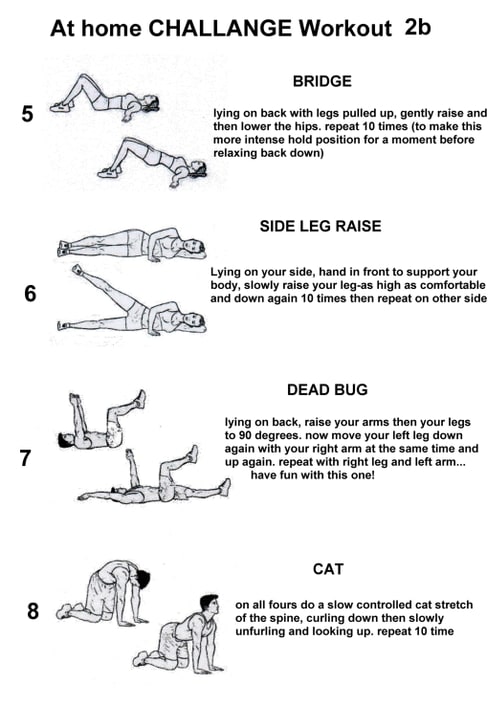 At home CHALLANGE Workout 2b

5

BRIDGE

lying on back with legs pulled up, gently raise and then lower the hips. repeat 10 times (to make this more intense hold position for a moment before relaxing back down)

6

SIDE LEG RAISE

Lying on your side, hand in front to support your body, slowly raise your leg-as high as comfortable and down again 10 times then repeat on other side

7

DEAD BUG

lying on back, raise your arms then your legs to 90 degrees. now move your left leg down again with your right arm at the same time and up again. repeat with right leg and left arm... have fun with this one!

8

CAT

on all fours do a slow controlled cat stretch of the spine, curling down then slowly unfurling and looking up. repeat 10 time