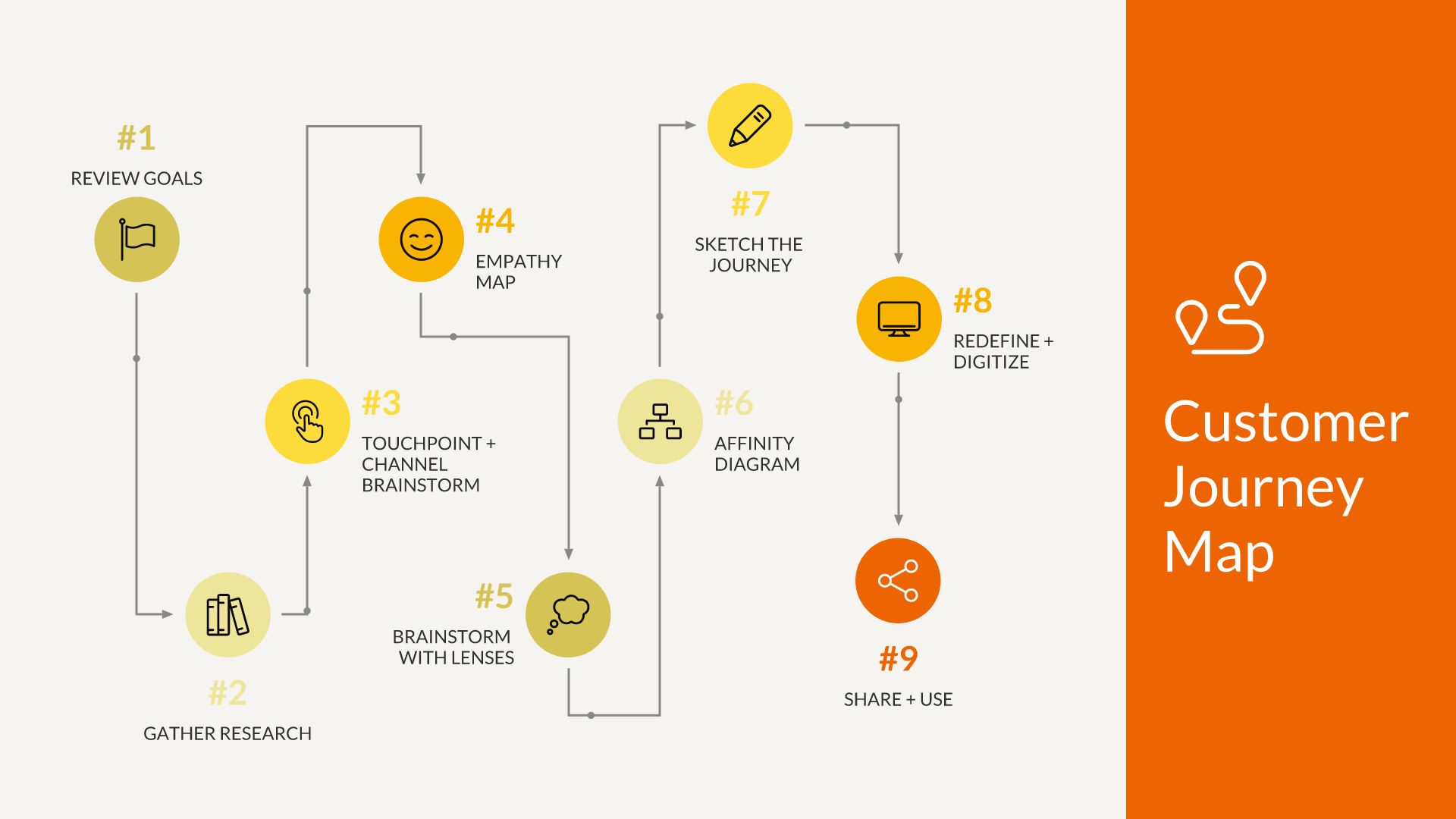 #1
REVIEW GOALS

#2
GATHER RESEARCH

#3
TOUCHPOINT + CHANNEL BRAINSTORM

#4
EMPATHY MAP

#5
BRAINSTORM WITH LENSES

#6
AFFINITY DIAGRAM

#7
SKETCH THE JOURNEY

#8
REDEFINE + DIGITIZE

#9
SHARE + USE

Customer Journey Map