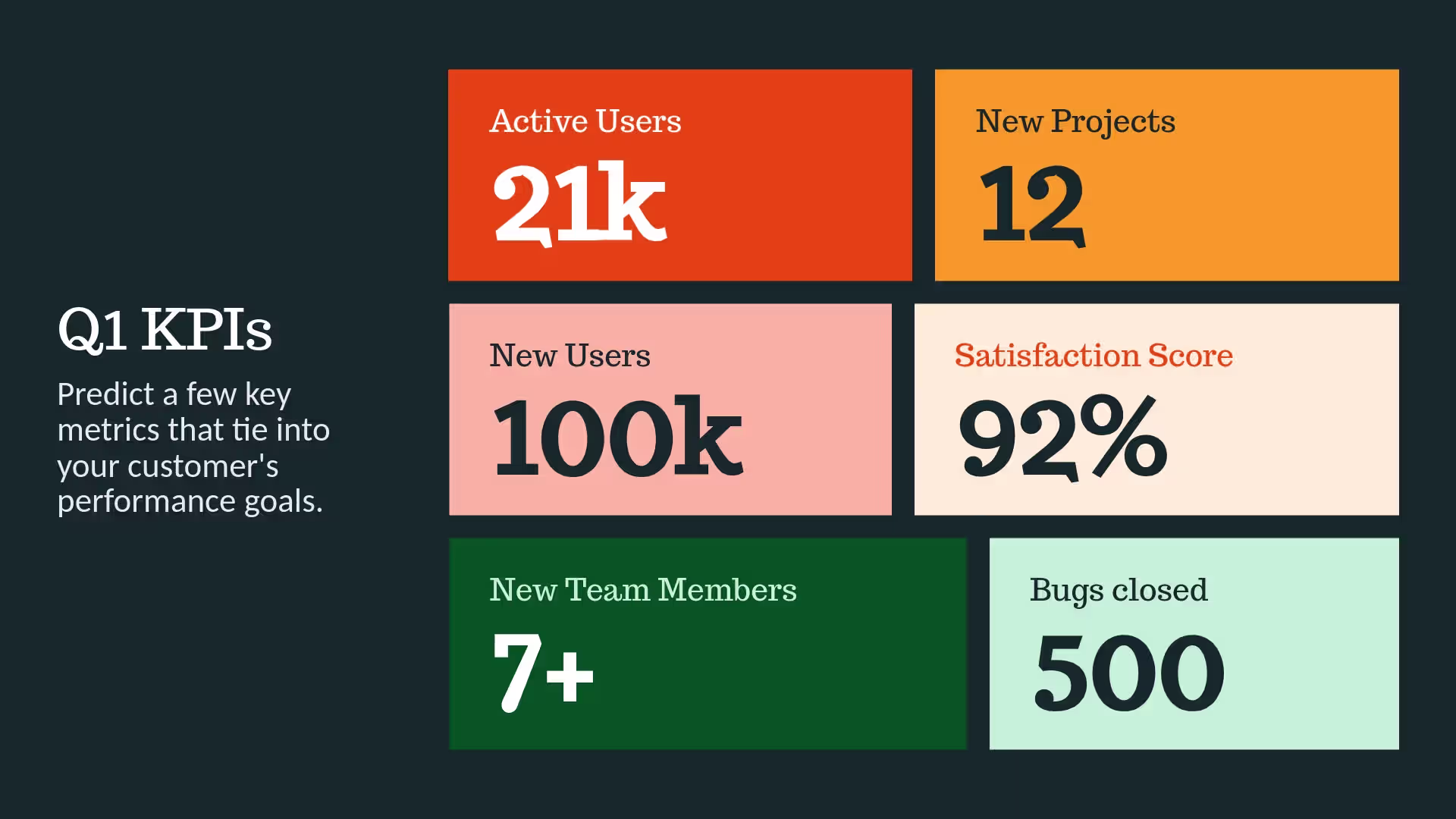 Q1 KPIs

Predict a few key metrics that tie into your customer's performance goals.

Active Users

21k

New Projects

12

New Users

100k

Satisfaction Score

92%

New Team Members

7+

Bugs closed

500