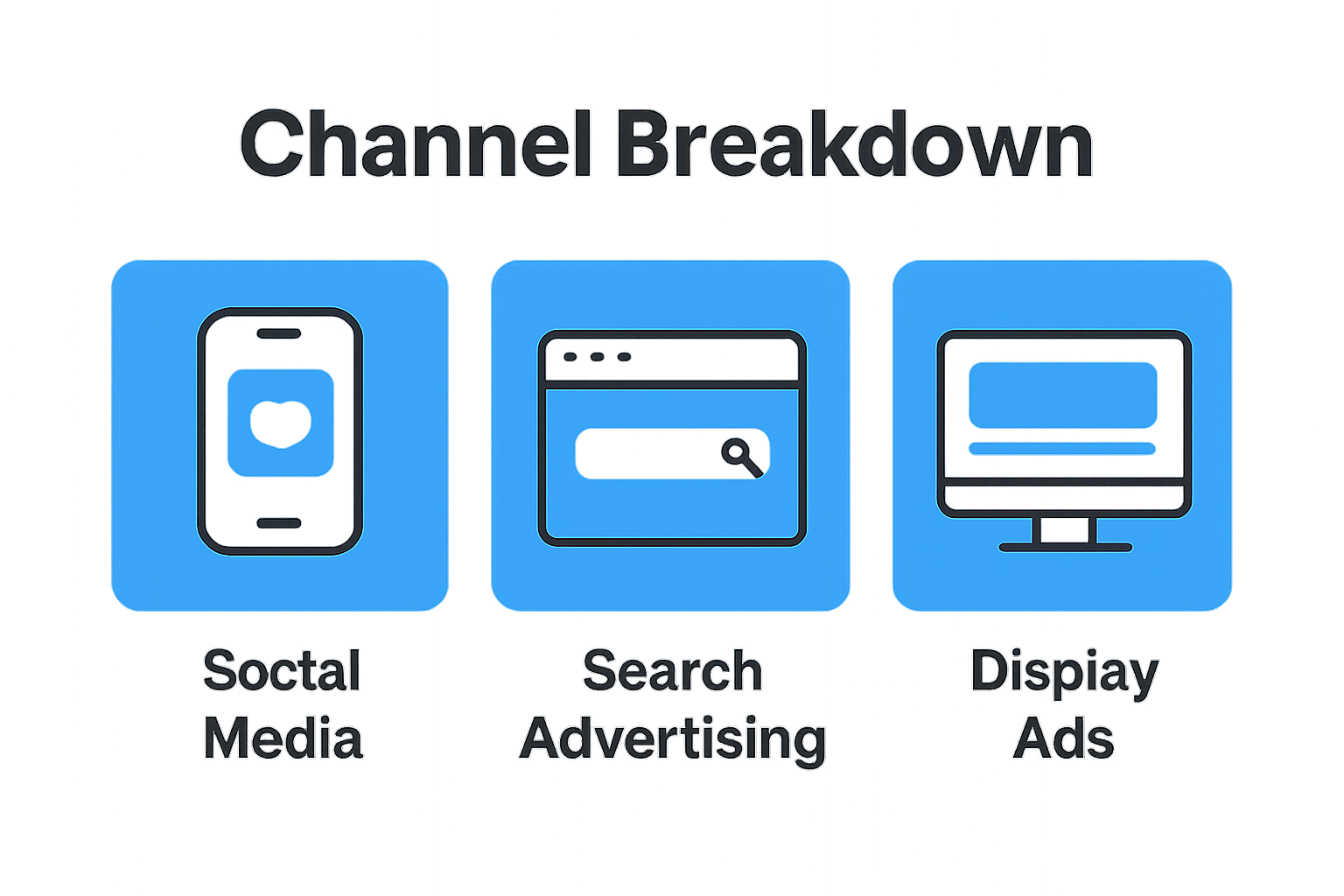 Channel Breakdown

Soctal Media

Search Advertising

Dispiay Ads