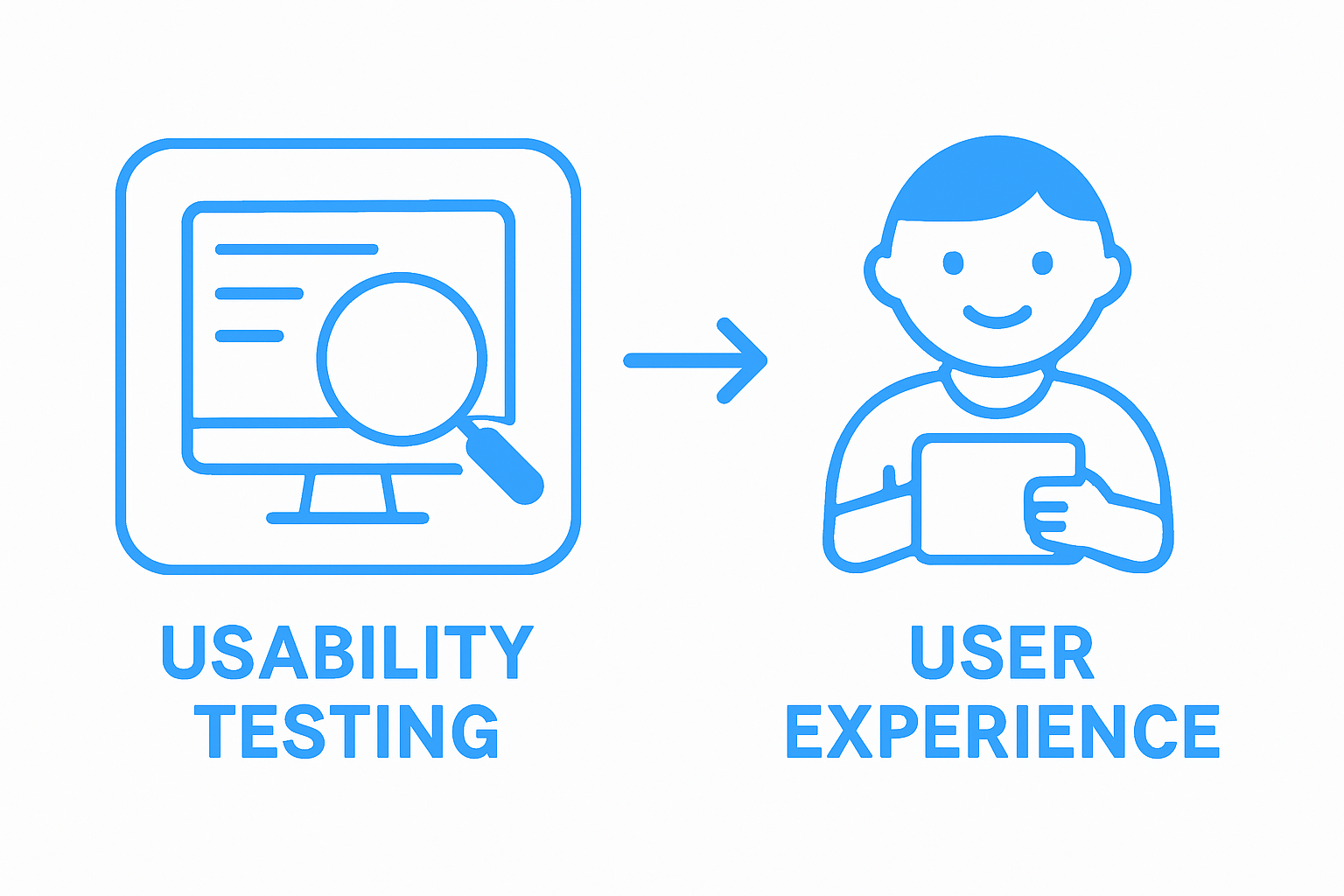 USABILITY TESTING

USER EXPERIENCE