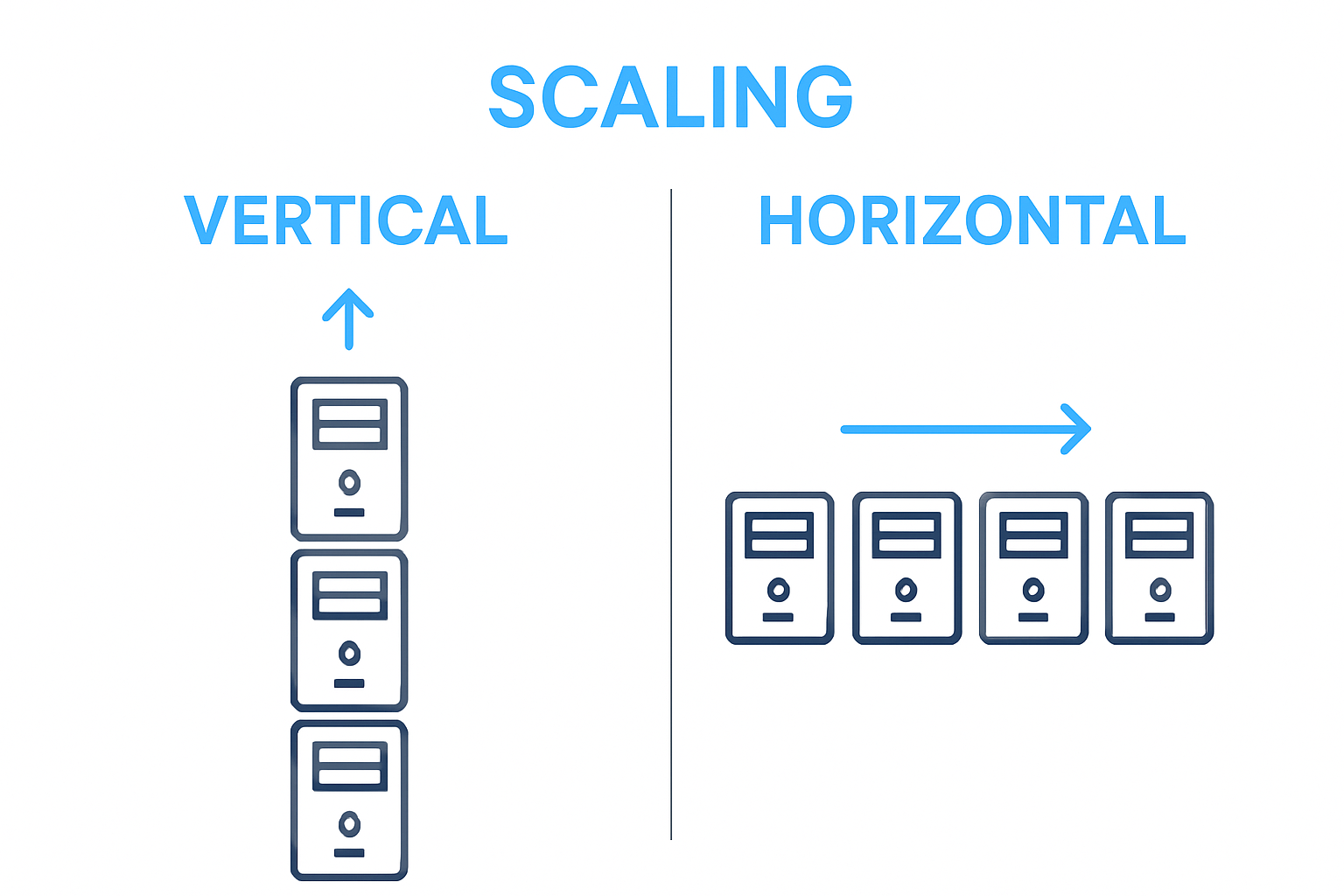 SCALING

VERTICAL

HORIZONTAL