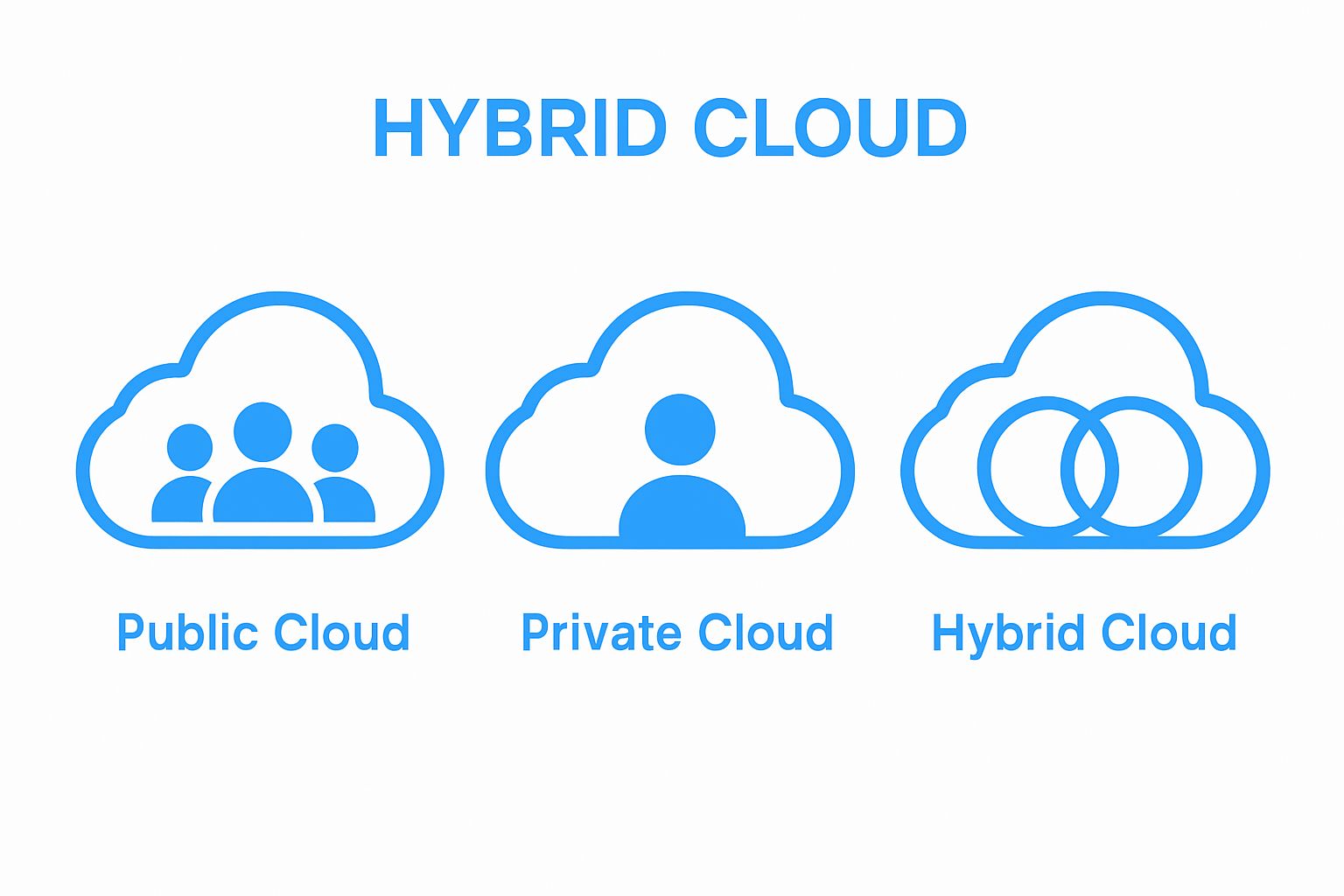 HYBRID CLOUD

Public Cloud

Private Cloud

Hybrid Cloud