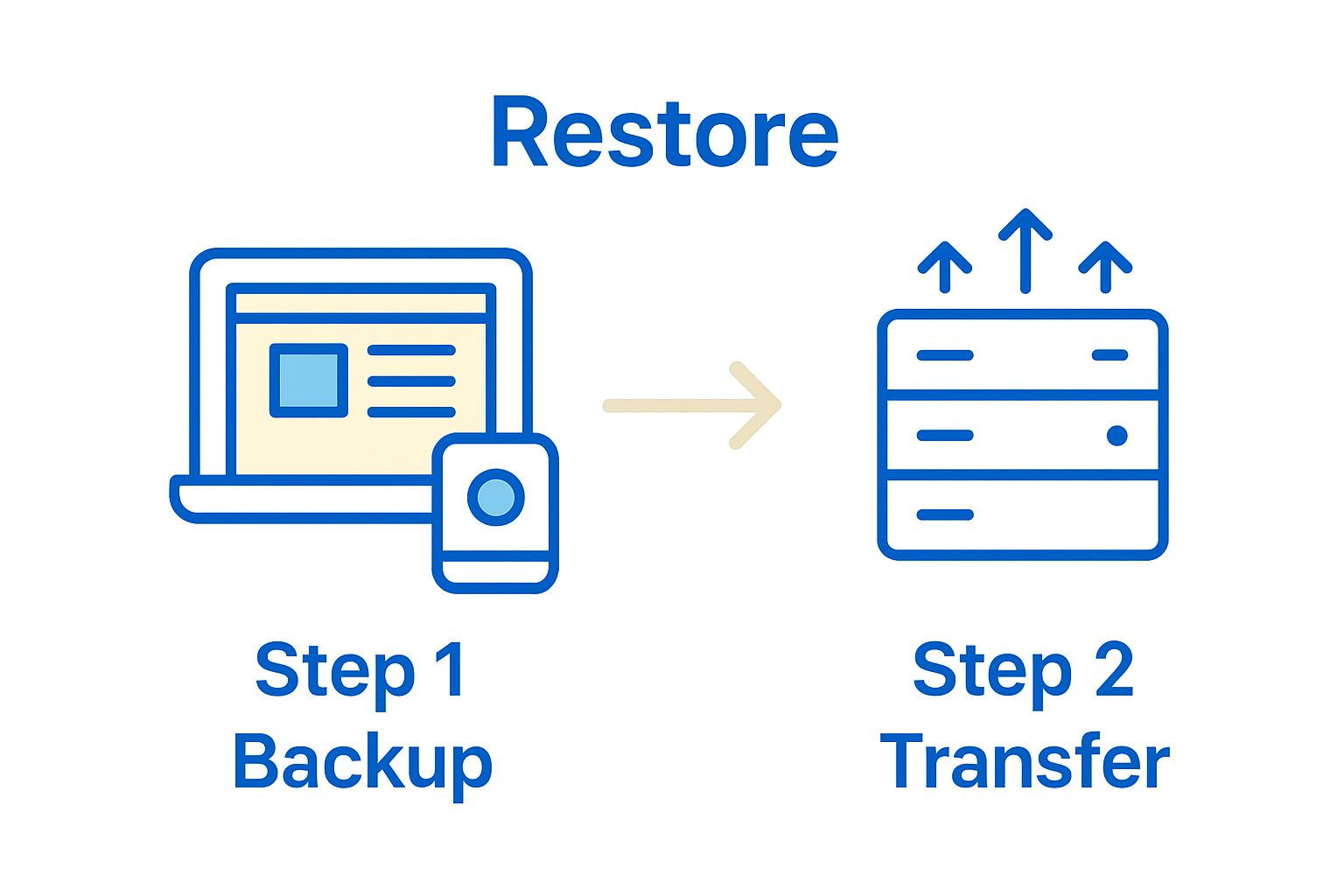 Restore

Step 1
Backup

Step 2
Transfer