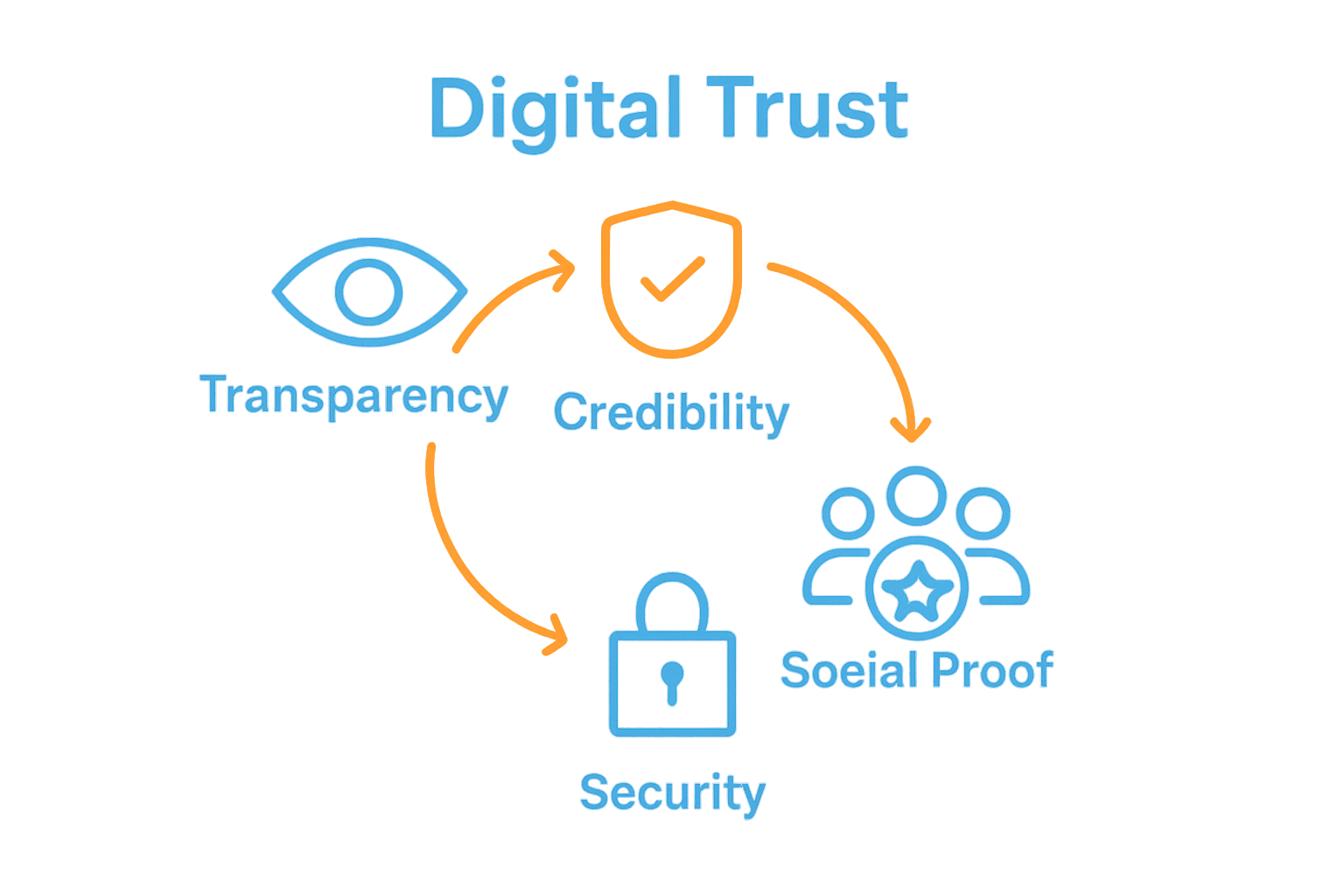 Digital Trust

Transparency

Credibility

Soeial Proof

Security