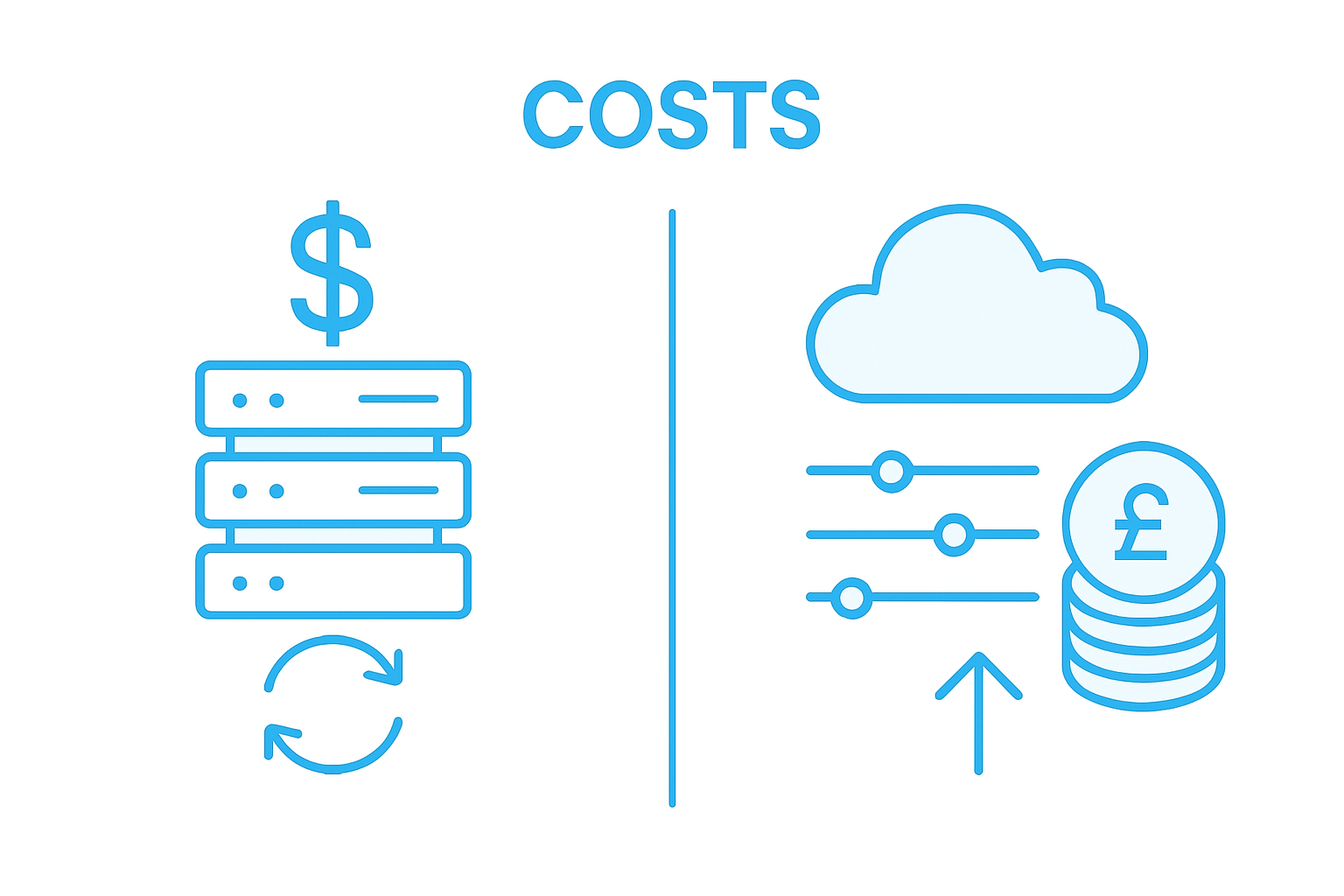 COSTS

$

£