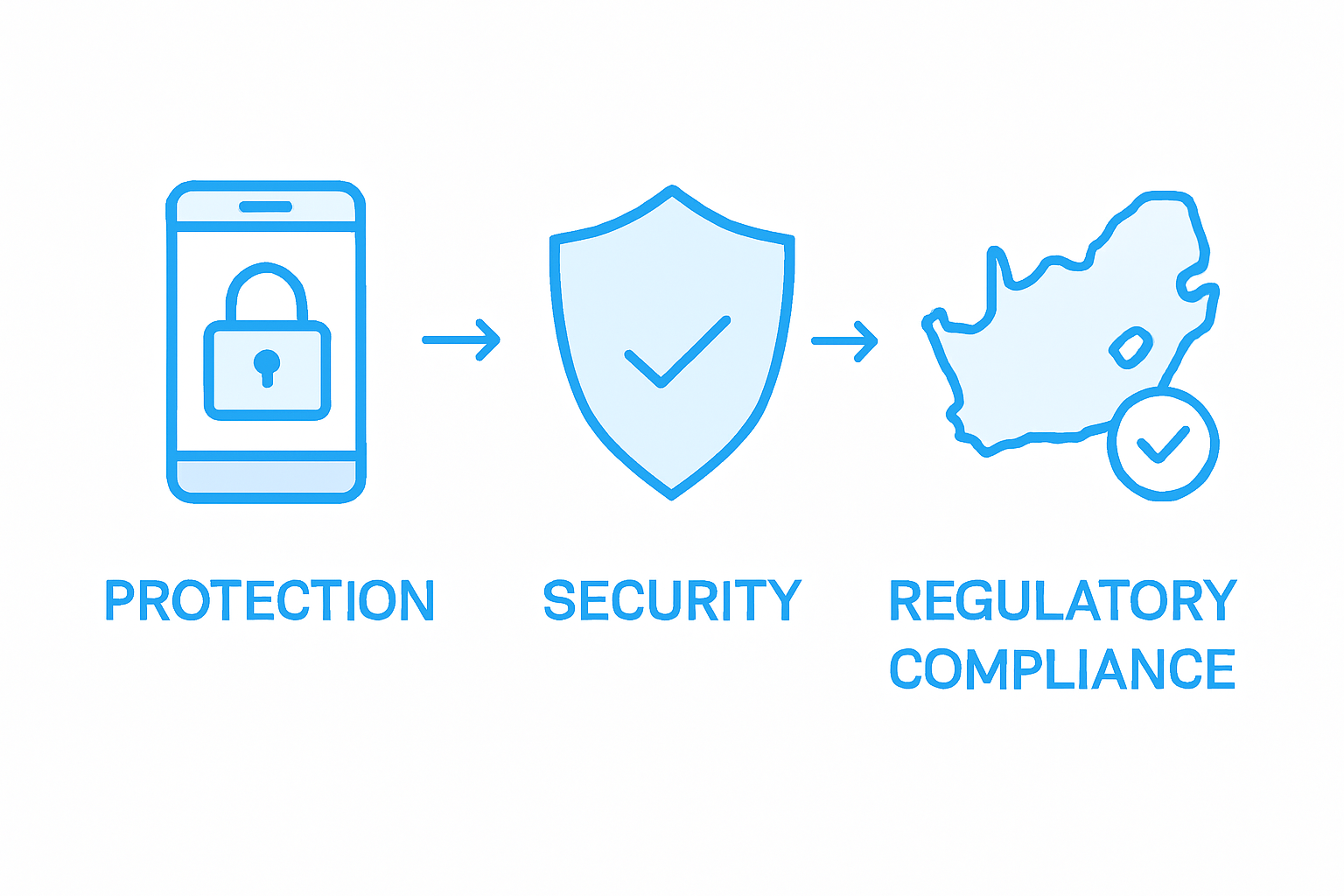 PROTECTION

SECURITY

REGULATORY COMPLIANCE