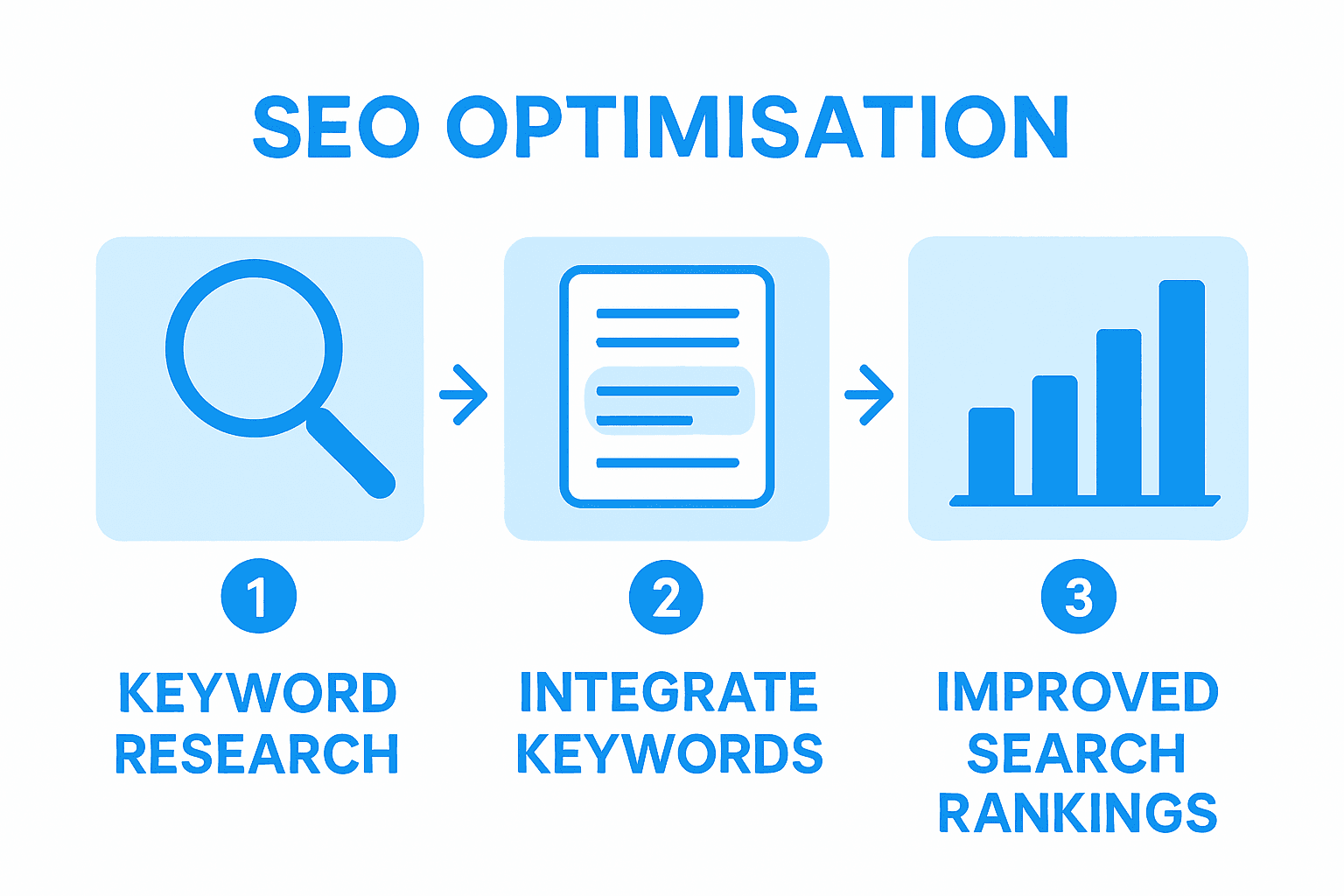 SEO OPTIMISATION

1
KEYWORD RESEARCH

2
INTEGRATE KEYWORDS

3
IMPROVED SEARCH RANKINGS