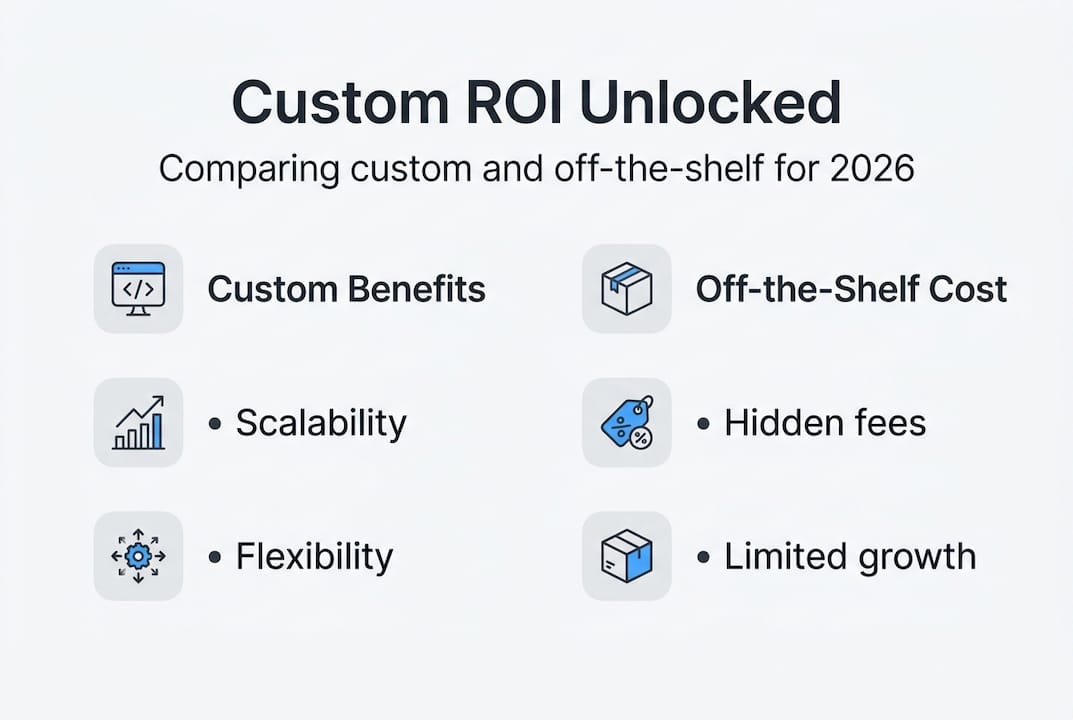 Custom ROI Unlocked

Comparing custom and off-the-shelf for 2026

Custom Benefits

• Scalability

• Flexibility

Off-the-Shelf Cost

• Hidden fees

• Limited growth