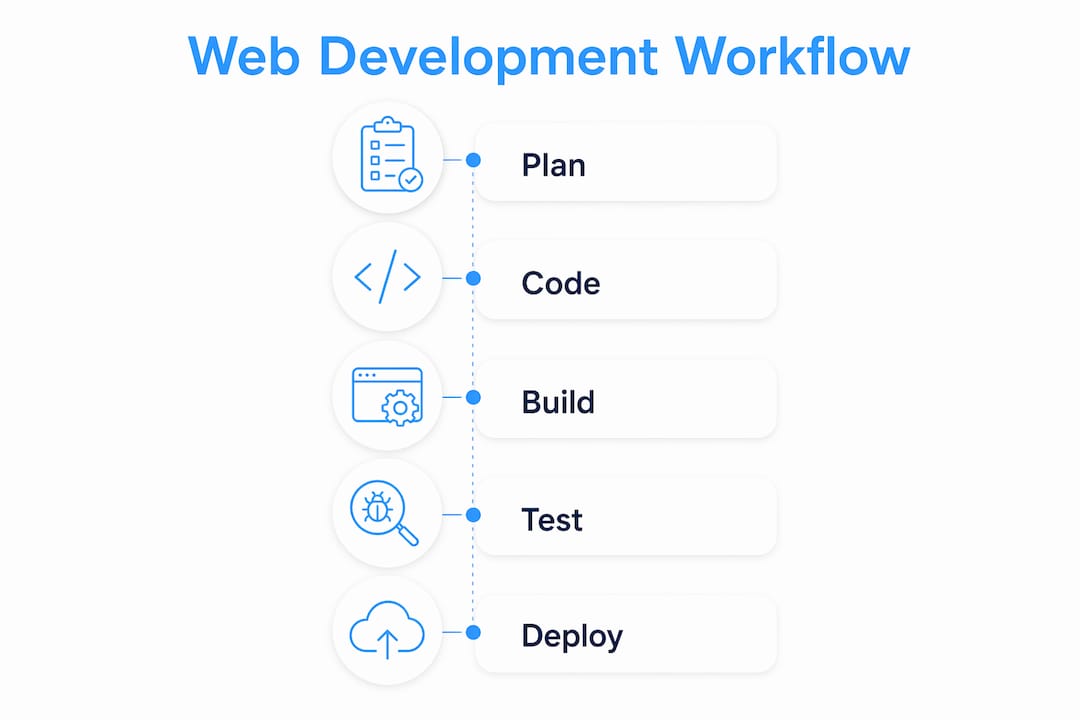 Web Development Workflow

Plan

Code

Build

Test

Deploy