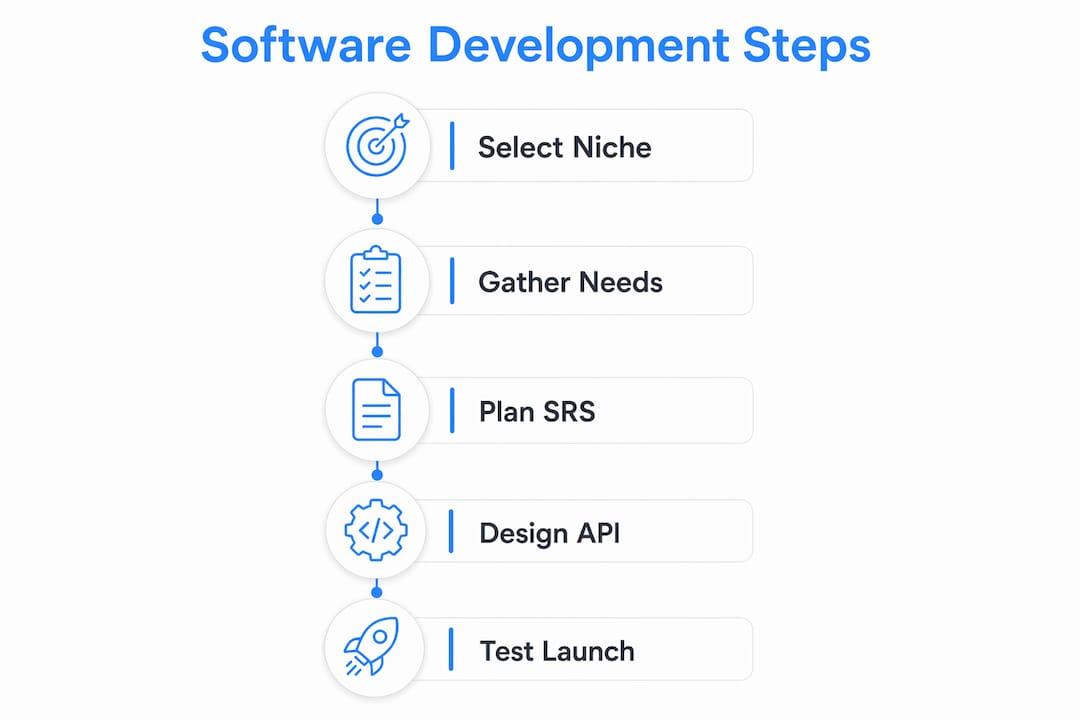 Software Development Steps

Select Niche

Gather Needs

Plan SRS

Design API

Test Launch