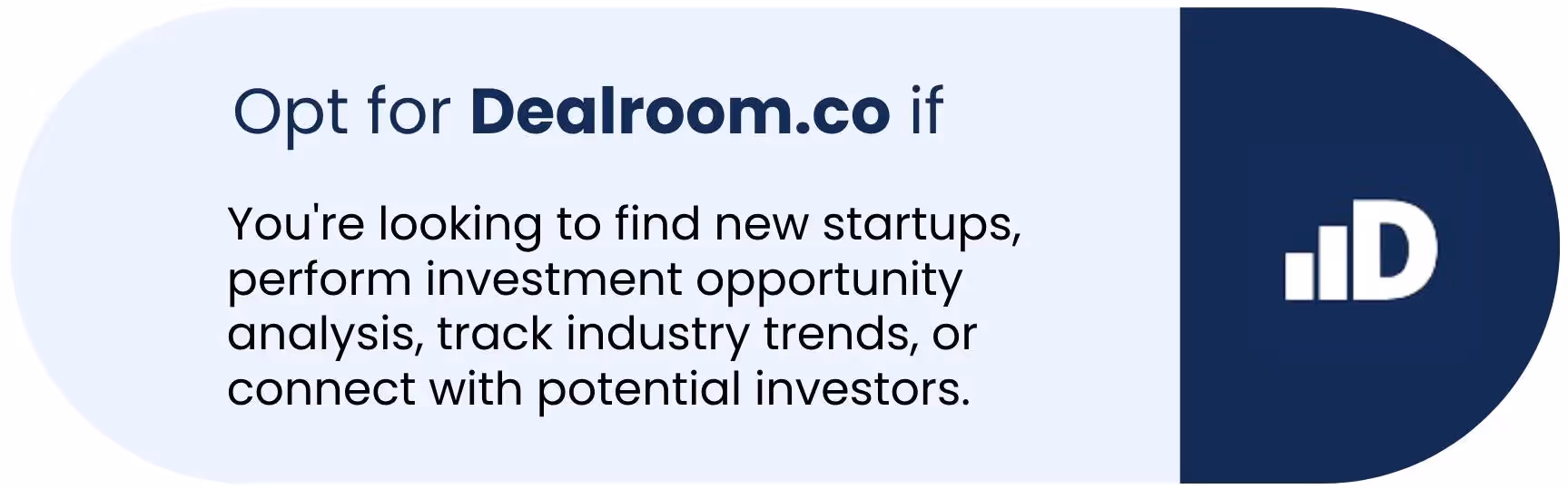 Opt for Dealroom.co if

You're looking to find new startups, perform investment opportunity analysis, track industry trends, or connect with potential investors.

D