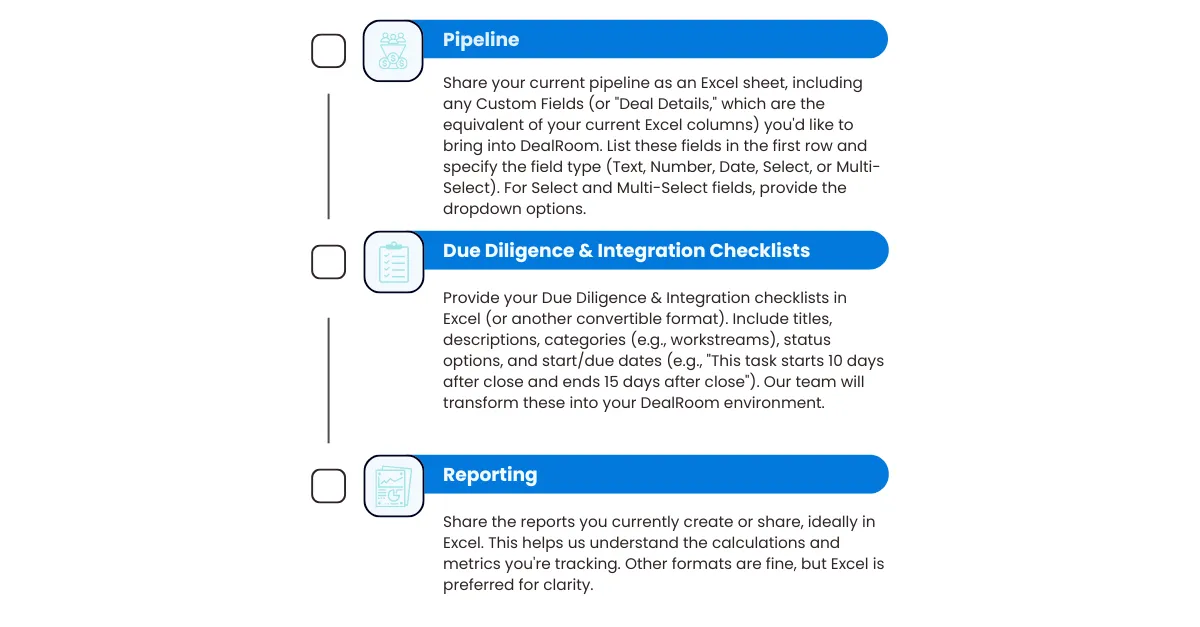 Pipeline

Share your current pipeline as an Excel sheet, including any Custom Fields (or "Deal Details," which are the equivalent of your current Excel columns) you'd like to bring into DealRoom. List these fields in the first row and specify the field type (Text, Number, Date, Select, or Multi-Select). For Select and Multi-Select fields, provide the dropdown options.

Due Diligence & Integration Checklists

Provide your Due Diligence & Integration checklists in Excel (or another convertible format). Include titles, descriptions, categories (e.g., workstreams), status options, and start/due dates (e.g., "This task starts 10 days after close and ends 15 days after close"). Our team will transform these into your DealRoom environment.

Reporting

Share the reports you currently create or share, ideally in Excel. This helps us understand the calculations and metrics you're tracking. Other formats are fine, but Excel is preferred for clarity.