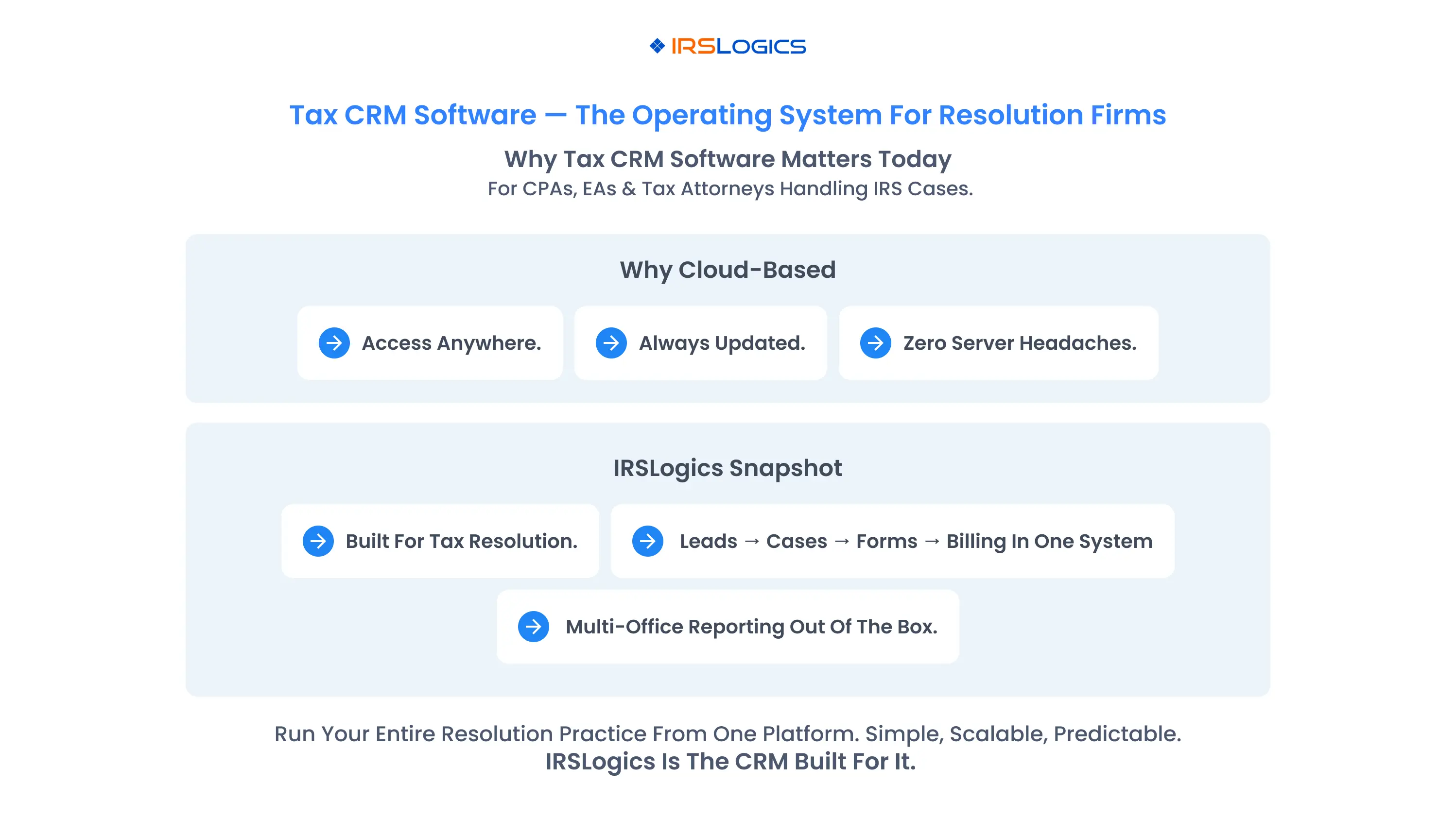 IRSLOGICS

Tax CRM Software — The Operating System For Resolution Firms

Why Tax CRM Software Matters Today

For CPAs, EAs & Tax Attorneys Handling IRS Cases.

Why Cloud-Based

Access Anywhere.

Always Updated.

Zero Server Headaches.

IRSLogics Snapshot

Built For Tax Resolution.

Leads → Cases → Forms → Billing In One System

Multi-Office Reporting Out Of The Box.

Run Your Entire Resolution Practice From One Platform. Simple, Scalable, Predictable.
IRSLogics Is The CRM Built For It.