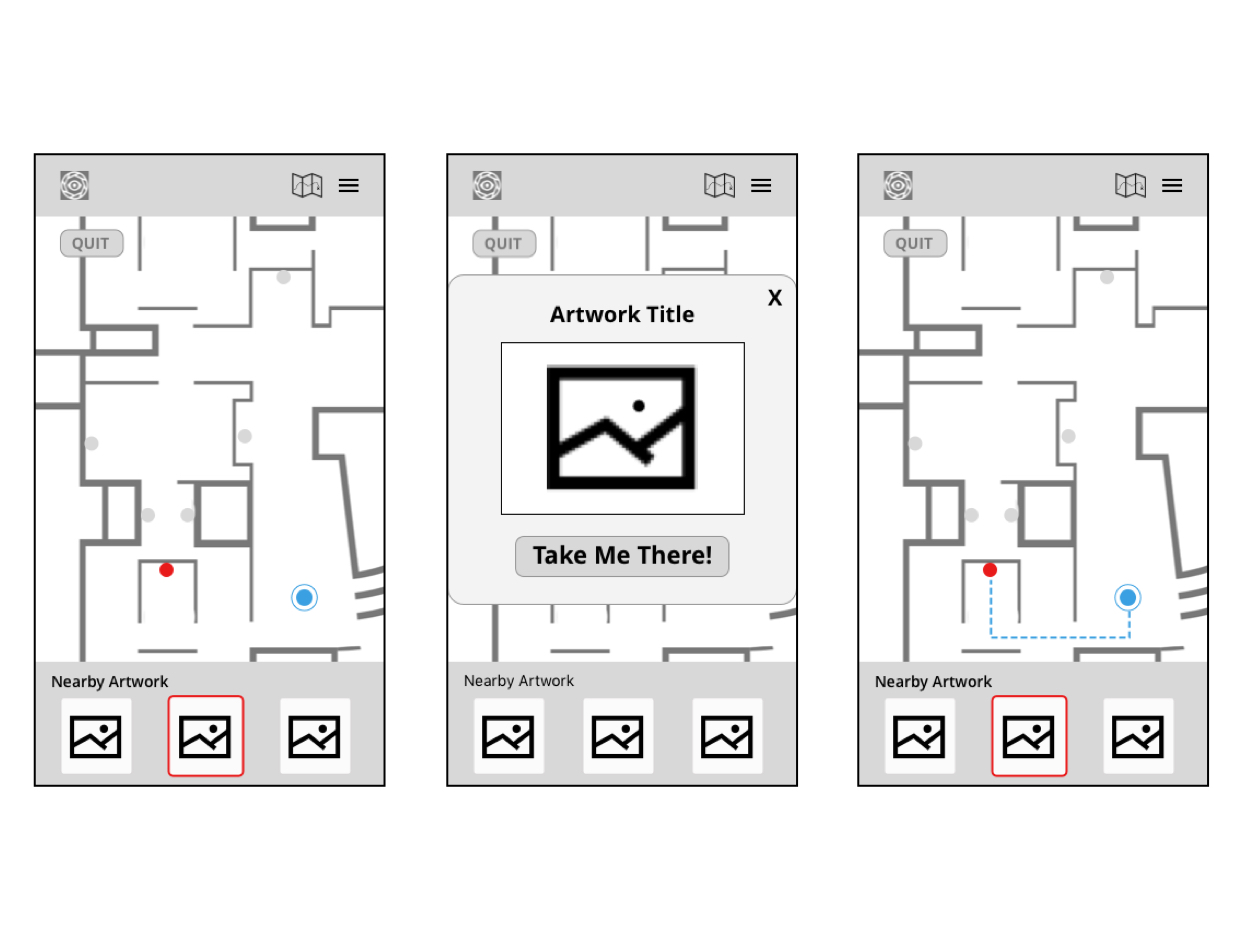 QUIT

Nearby Artwork

QUIT

X

Artwork Title

Take Me There!

Nearby Artwork

QUIT

Nearby Artwork