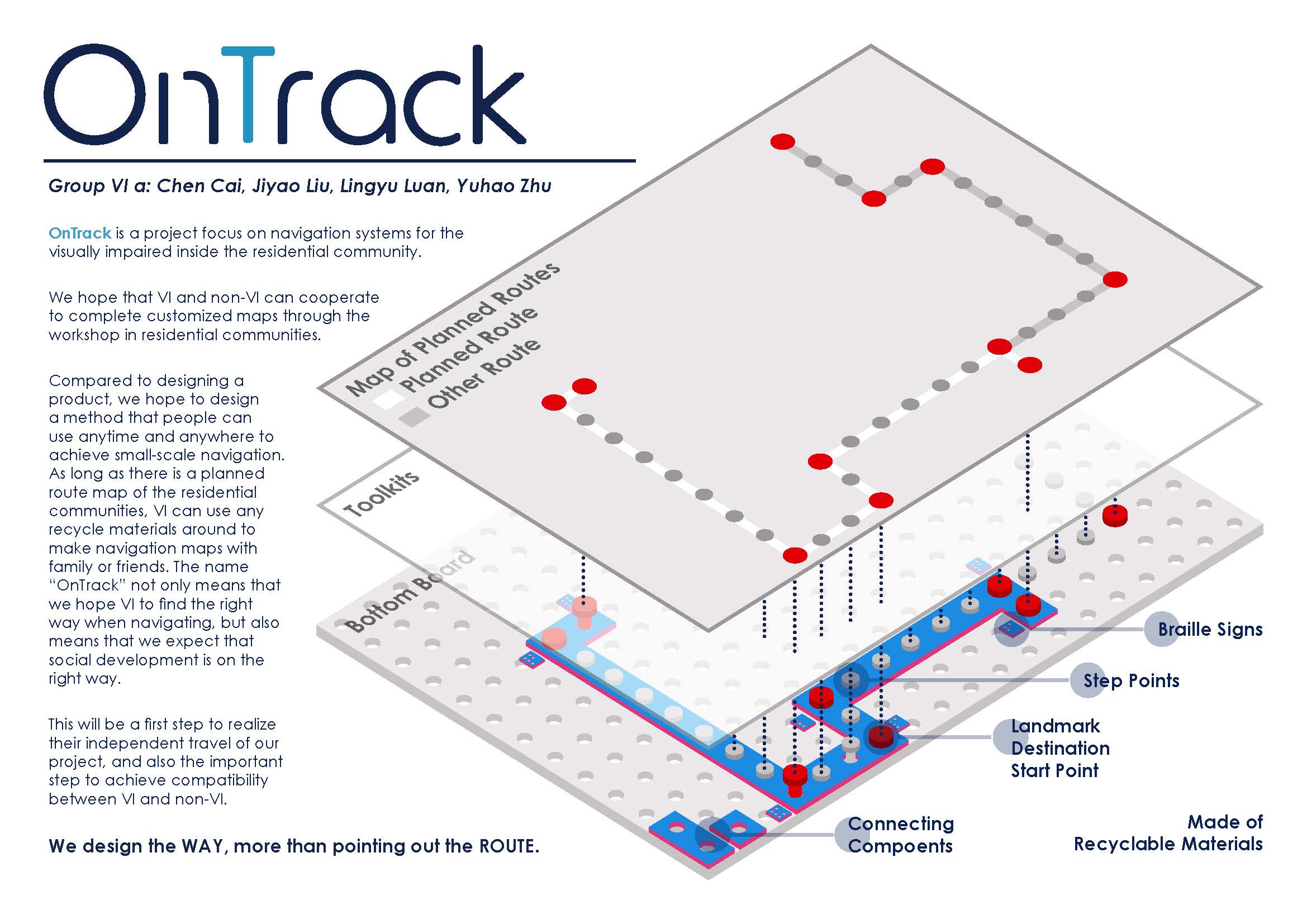 OnTrack

Group VI a: Chen Cai, Jiyao Liu, Lingyu Luan, Yuhao Zhu

OnTrack is a project focus on navigation systems for the visually impaired inside the residential community.

We hope that VI and non-VI can cooperate to complete customized maps through the workshop in residential communities.

Compared to designing a product, we hope to design a method that people can use anytime and anywhere to achieve small-scale navigation. As long as there is a planned route map of the residential communities, VI can use any recycle materials around to make navigation maps with family or friends. The name "OnTrack" not only means that we hope VI to find the right way when navigating, but also means that we expect that social development is on the right way.

This will be a first step to realize their independent travel of our project, and also the important step to achieve compatibility between VI and non-VI.

We design the WAY, more than pointing out the ROUTE.

Map of Planned Routes
Planned Route
Other Route

Toolkits

Bottom Board

Braille Signs

Step Points

Landmark
Destination
Start Point

Connecting
Compoents

Made of
Recyclable Materials