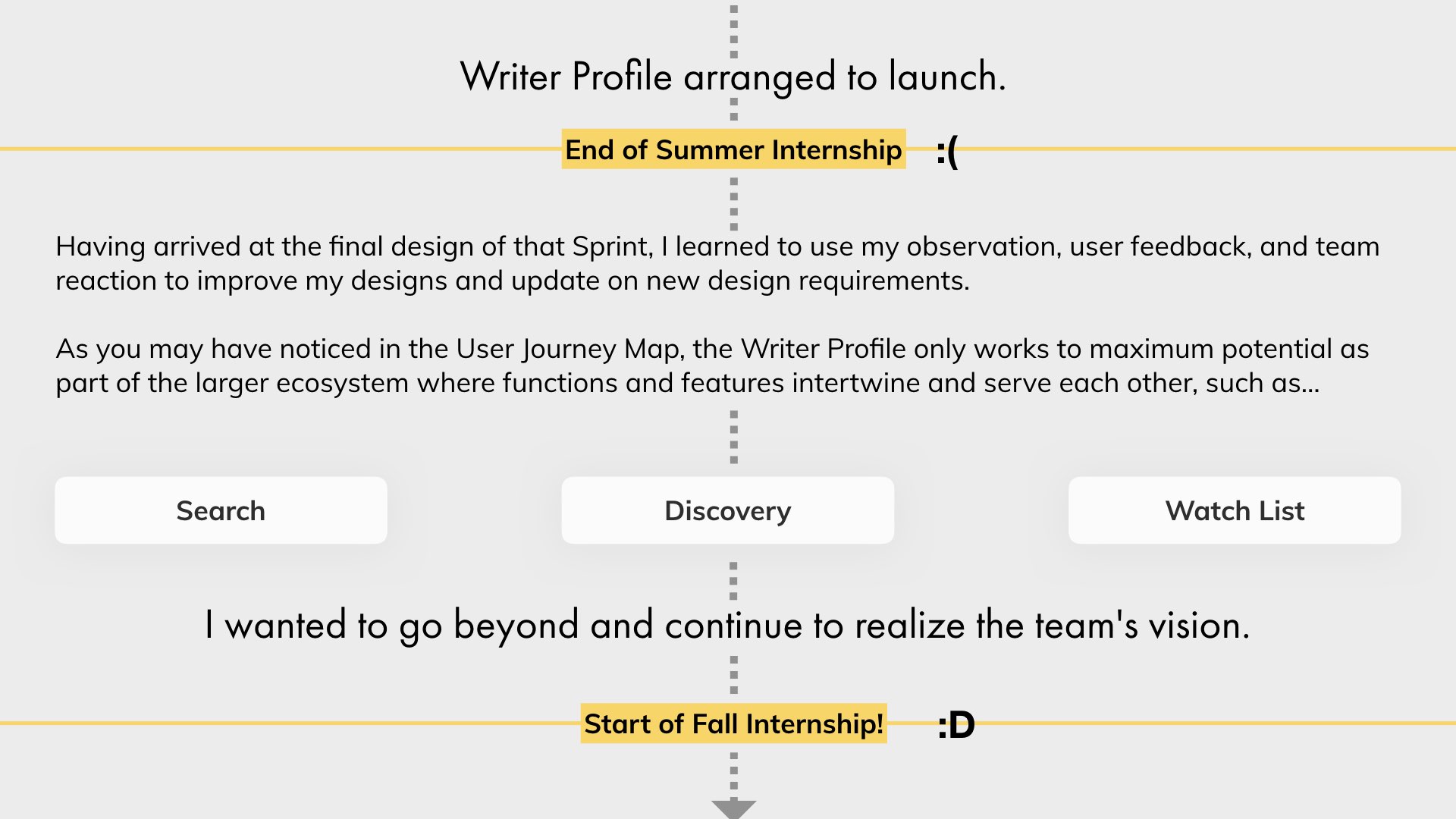 Writer Profile arranged to launch.

End of Summer Internship :(

Having arrived at the final design of that Sprint, I learned to use my observation, user feedback, and team reaction to improve my designs and update on new design requirements.

As you may have noticed in the User Journey Map, the Writer Profile only works to maximum potential as part of the larger ecosystem where functions and features intertwine and serve each other, such as...

Search

Discovery

Watch List

I wanted to go beyond and continue to realize the team's vision.

Start of Fall Internship! :D