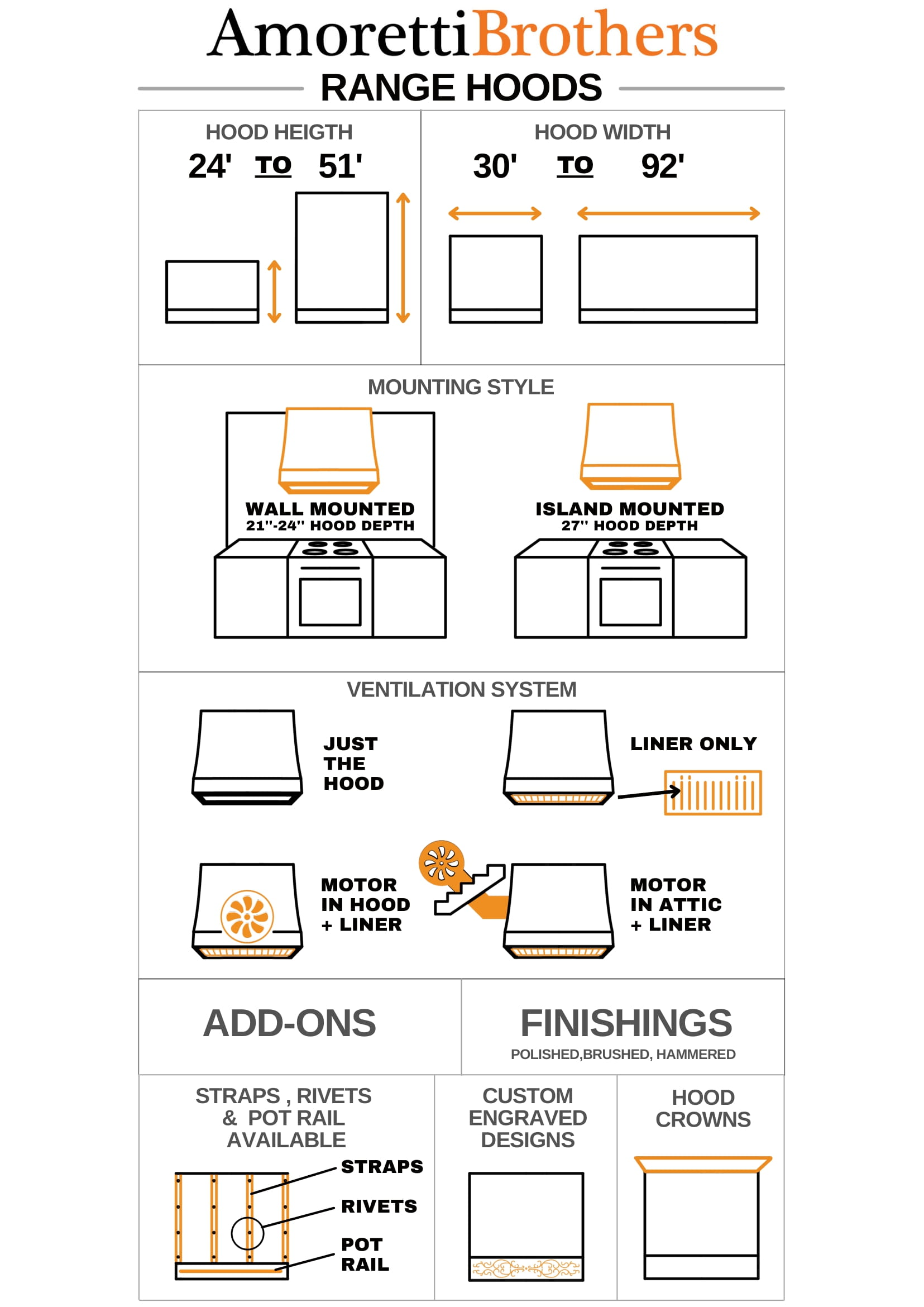 AmorettiBrothers
RANGE HOODS

HOOD HEIGTH
24' TO 51'

HOOD WIDTH
30' TO 92'

MOUNTING STYLE

WALL MOUNTED
21"-24" HOOD DEPTH

ISLAND MOUNTED
27" HOOD DEPTH

VENTILATION SYSTEM

JUST THE HOOD

LINER ONLY

MOTOR IN HOOD + LINER

MOTOR IN ATTIC + LINER

ADD-ONS

FINISHINGS
POLISHED,BRUSHED, HAMMERED

STRAPS , RIVETS & POT RAIL AVAILABLE

STRAPS
RIVETS
POT RAIL

CUSTOM ENGRAVED DESIGNS

HOOD CROWNS