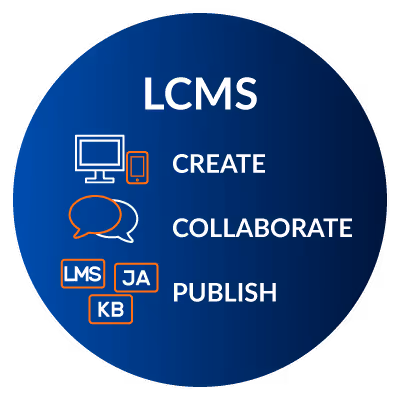 LCMS

CREATE

COLLABORATE

LMS JA KB

PUBLISH