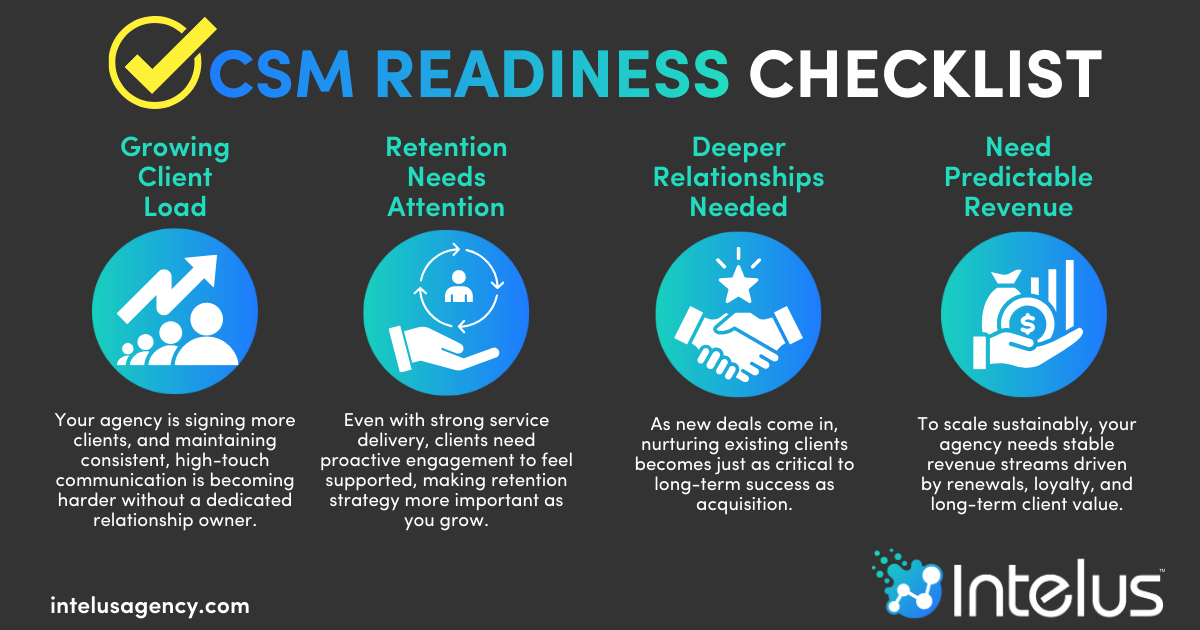 CSM READINESS CHECKLIST

Growing Client Load

Your agency is signing more clients, and maintaining consistent, high-touch communication is becoming harder without a dedicated relationship owner.

Retention Needs Attention

Even with strong service delivery, clients need proactive engagement to feel supported, making retention strategy more important as you grow.

Deeper Relationships Needed

As new deals come in, nurturing existing clients becomes just as critical to long-term success as acquisition.

Need Predictable Revenue

To scale sustainably, your agency needs stable revenue streams driven by renewals, loyalty, and long-term client value.

intelusagency.com

Intelus™