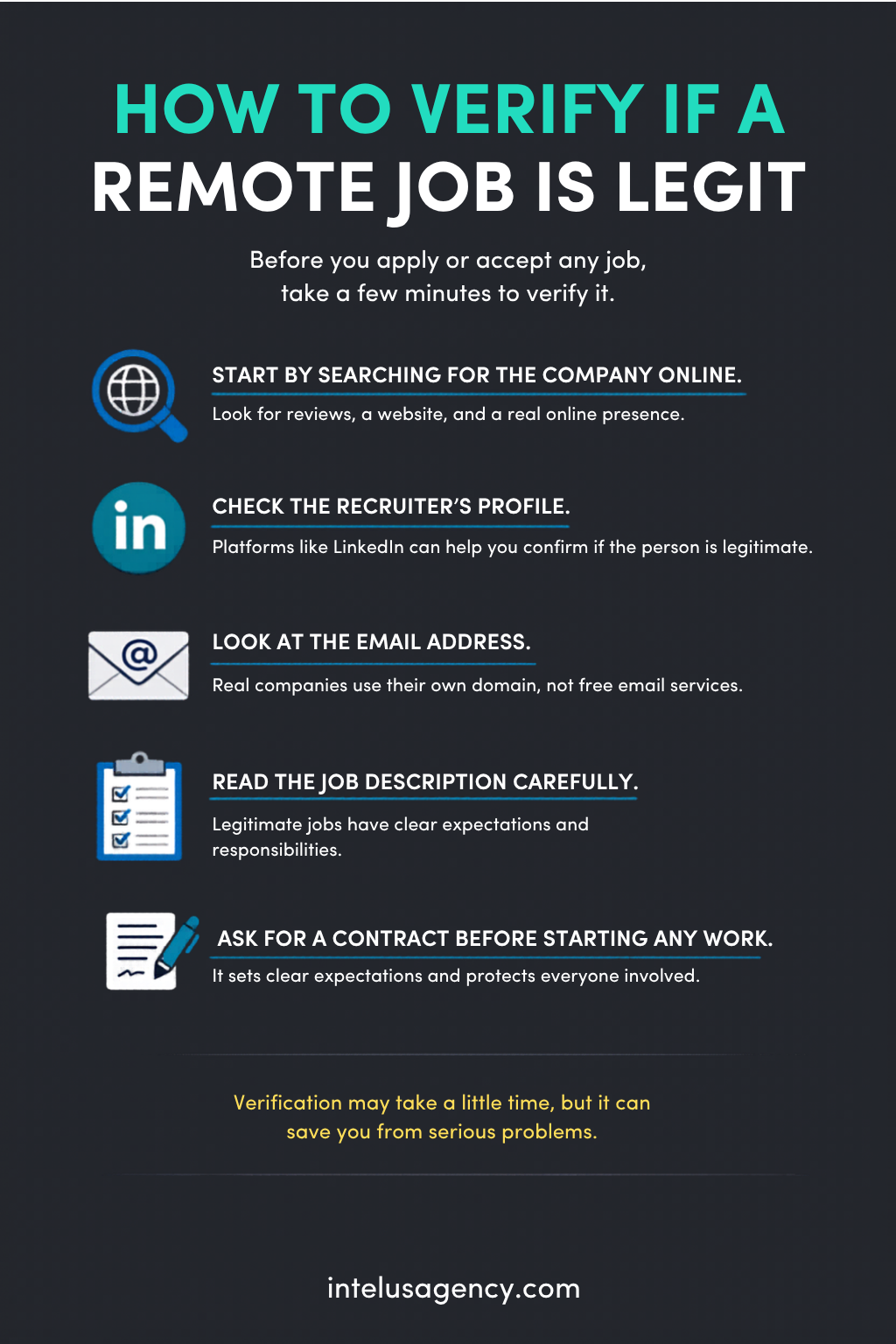 HOW TO VERIFY IF A REMOTE JOB IS LEGIT

Before you apply or accept any job, take a few minutes to verify it.

START BY SEARCHING FOR THE COMPANY ONLINE.

Look for reviews, a website, and a real online presence.

in

CHECK THE RECRUITER'S PROFILE.

Platforms like LinkedIn can help you confirm if the person is legitimate.

@

LOOK AT THE EMAIL ADDRESS.

Real companies use their own domain, not free email services.

READ THE JOB DESCRIPTION CAREFULLY.

Legitimate jobs have clear expectations and responsibilities.

ASK FOR A CONTRACT BEFORE STARTING ANY WORK.

It sets clear expectations and protects everyone involved.

Verification may take a little time, but it can save you from serious problems.

intelusagency.com