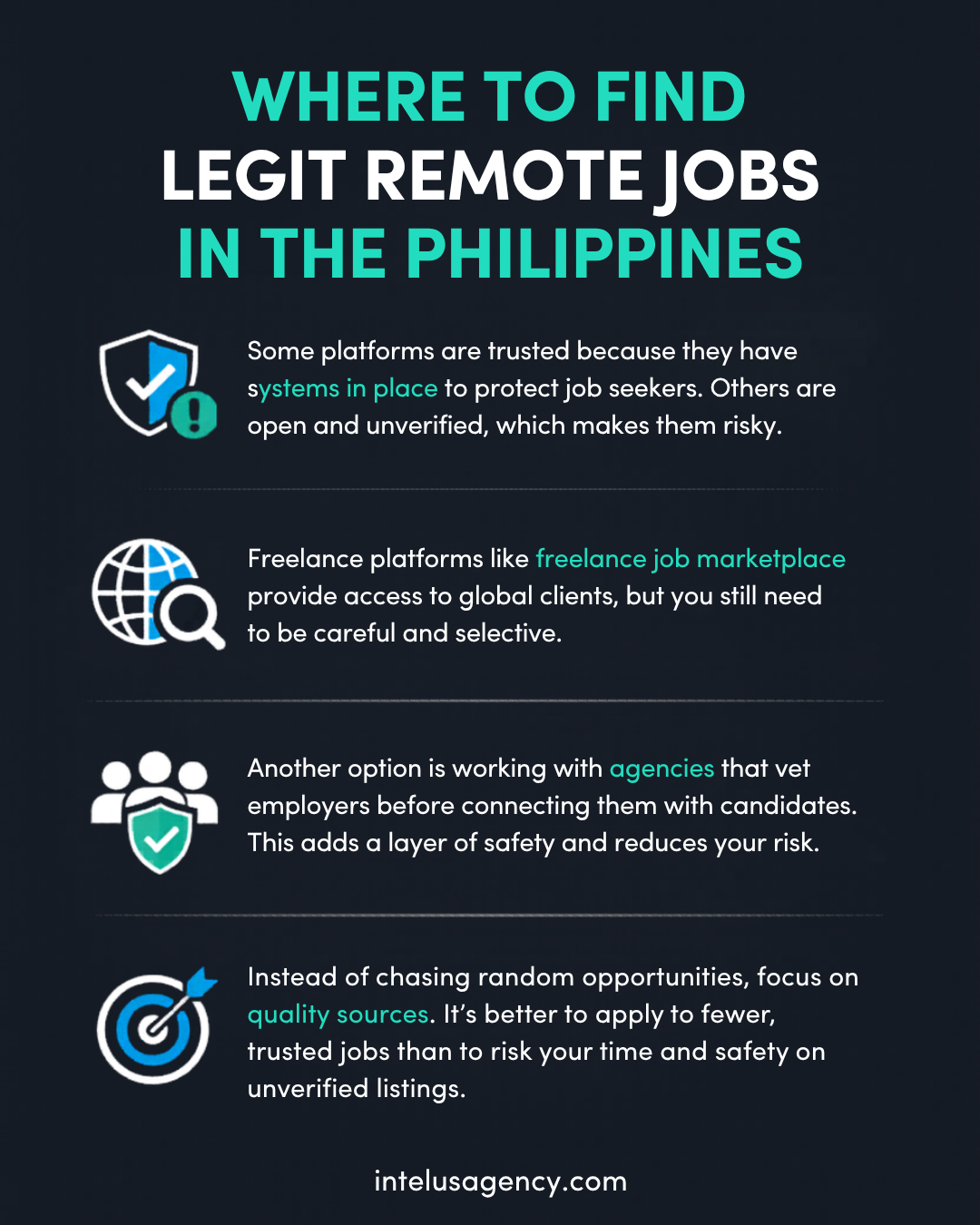 WHERE TO FIND
LEGIT REMOTE JOBS
IN THE PHILIPPINES

Some platforms are trusted because they have systems in place to protect job seekers. Others are open and unverified, which makes them risky.

Freelance platforms like freelance job marketplace provide access to global clients, but you still need to be careful and selective.

Another option is working with agencies that vet employers before connecting them with candidates. This adds a layer of safety and reduces your risk.

Instead of chasing random opportunities, focus on quality sources. It's better to apply to fewer, trusted jobs than to risk your time and safety on unverified listings.

intelusagency.com