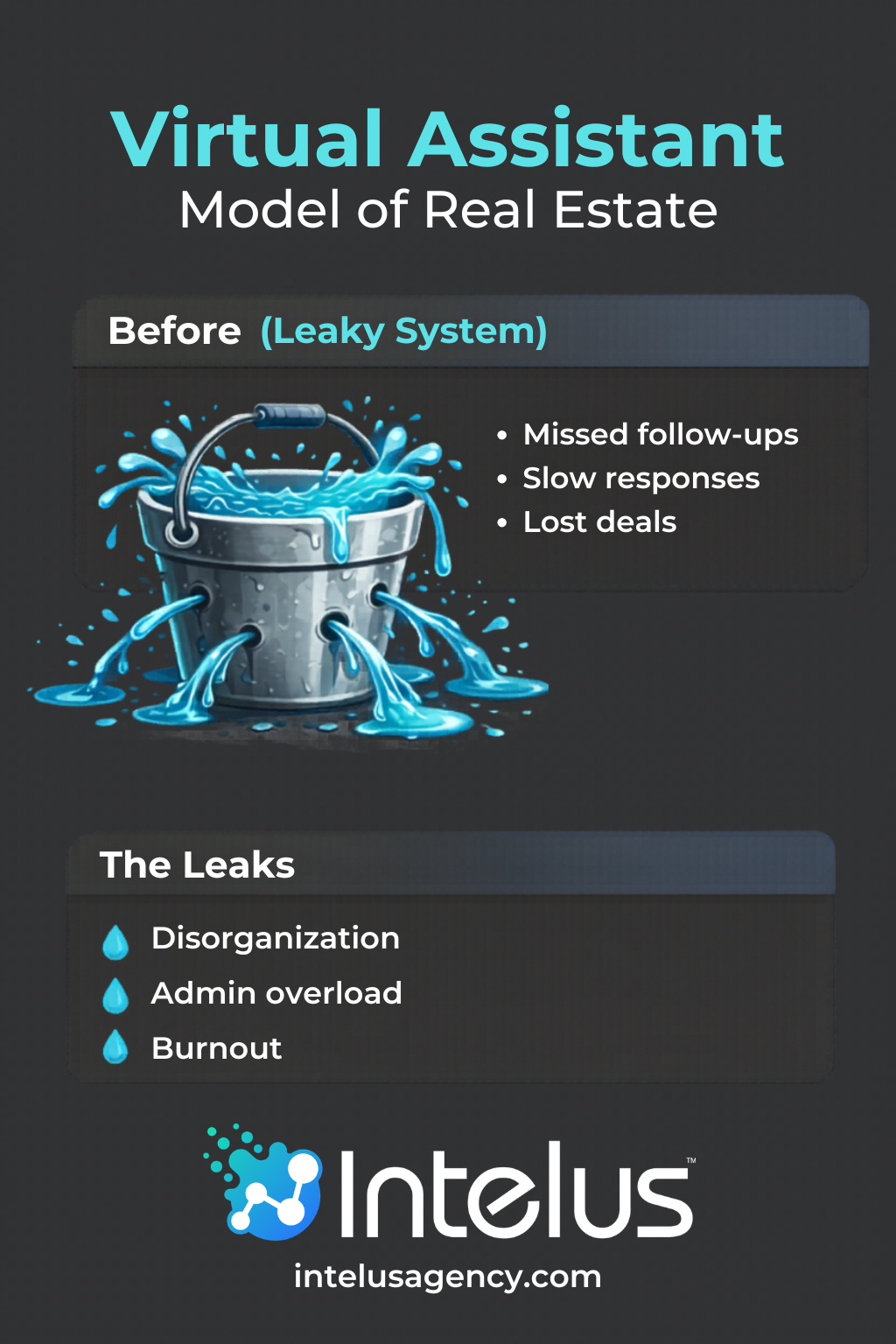 Virtual Assistant
Model of Real Estate

Before (Leaky System)

• Missed follow-ups
• Slow responses
• Lost deals

The Leaks

Disorganization
Admin overload
Burnout

Intelus™

intelusagency.com