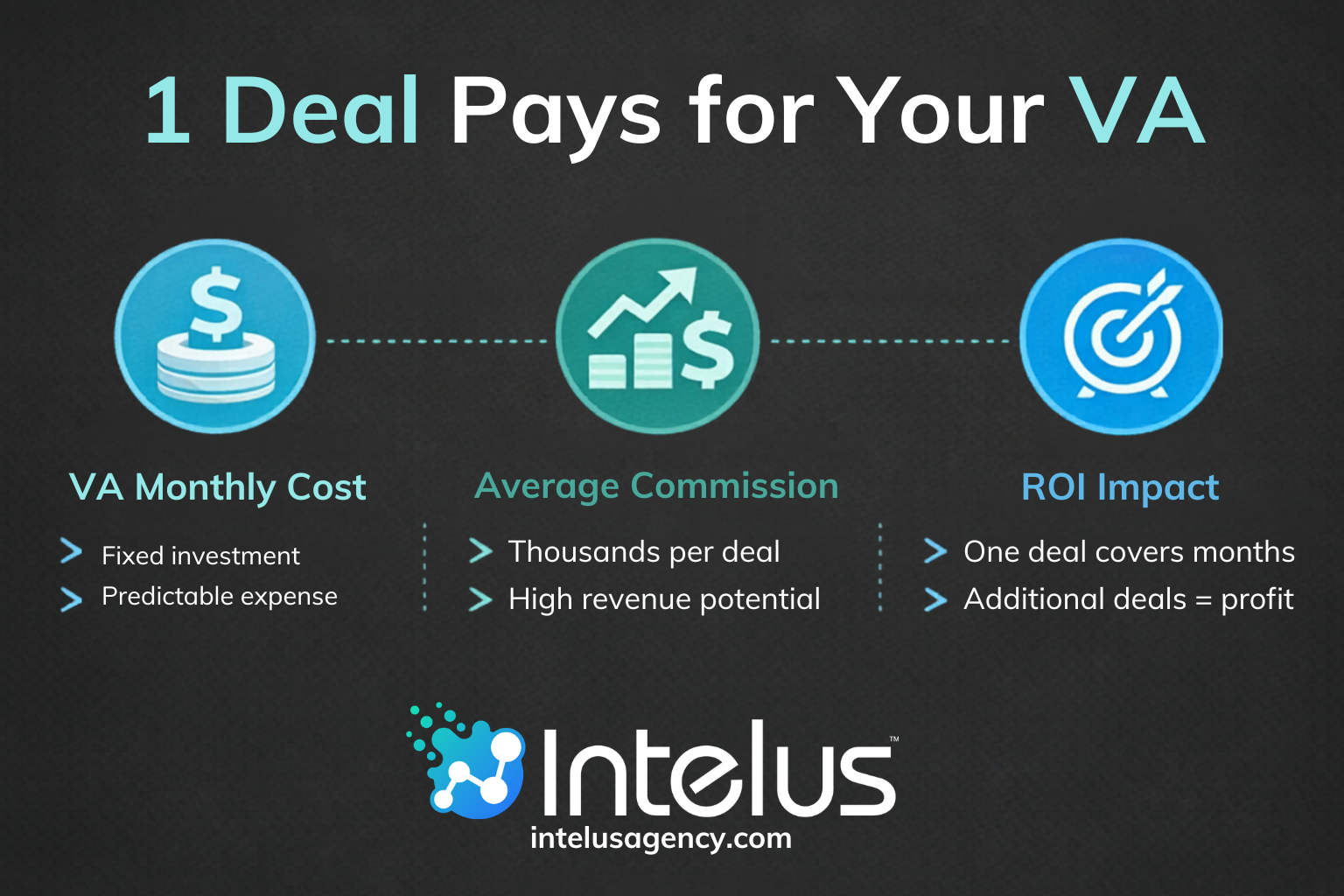 1 Deal Pays for Your VA

VA Monthly Cost

Fixed investment
Predictable expense

Average Commission

Thousands per deal
High revenue potential

ROI Impact

One deal covers months
Additional deals = profit

Intelus™
intelusagency.com