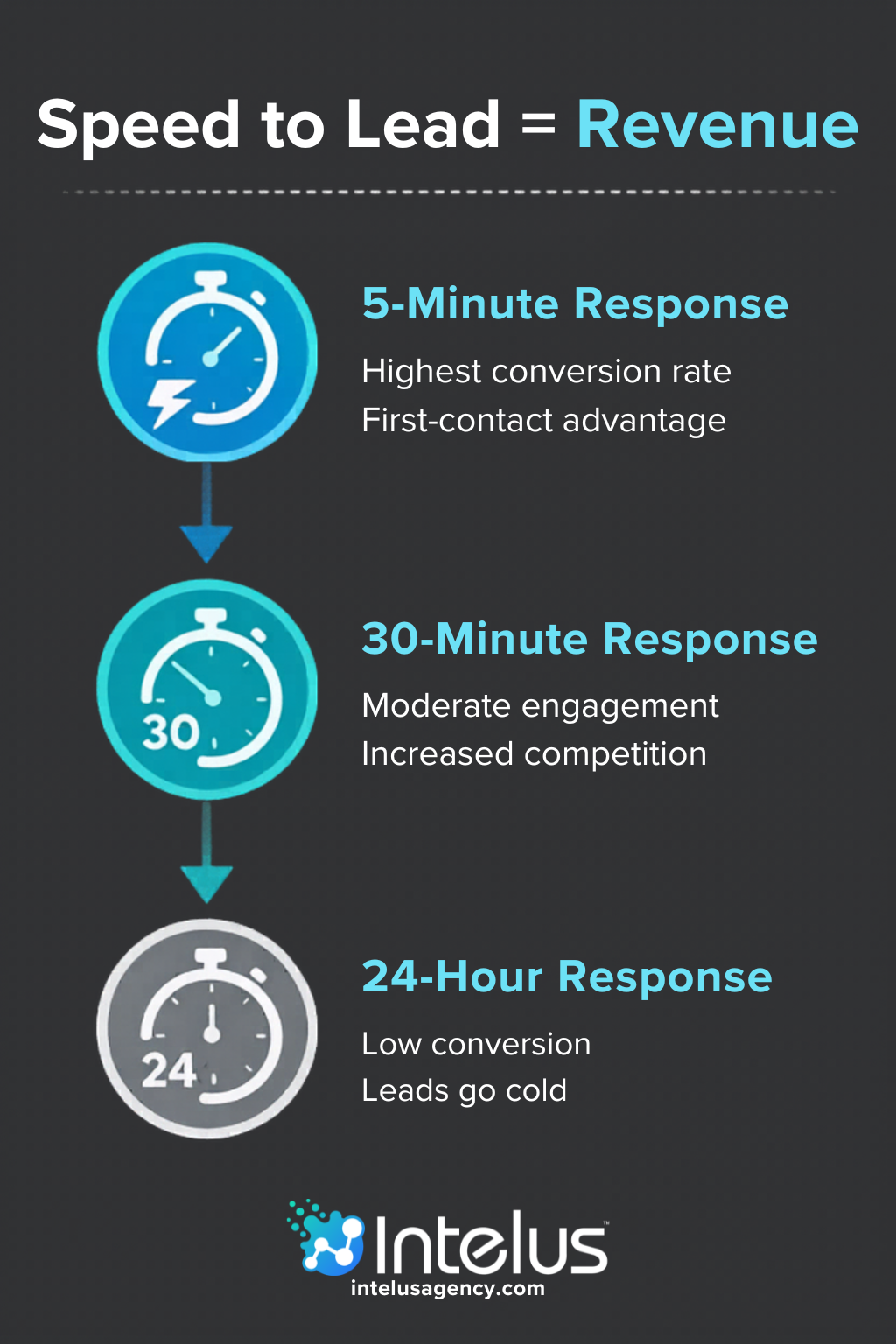 Speed to Lead = Revenue

5-Minute Response

Highest conversion rate
First-contact advantage

30

30-Minute Response

Moderate engagement
Increased competition

24

24-Hour Response

Low conversion
Leads go cold

Intelus
intelusagency.com