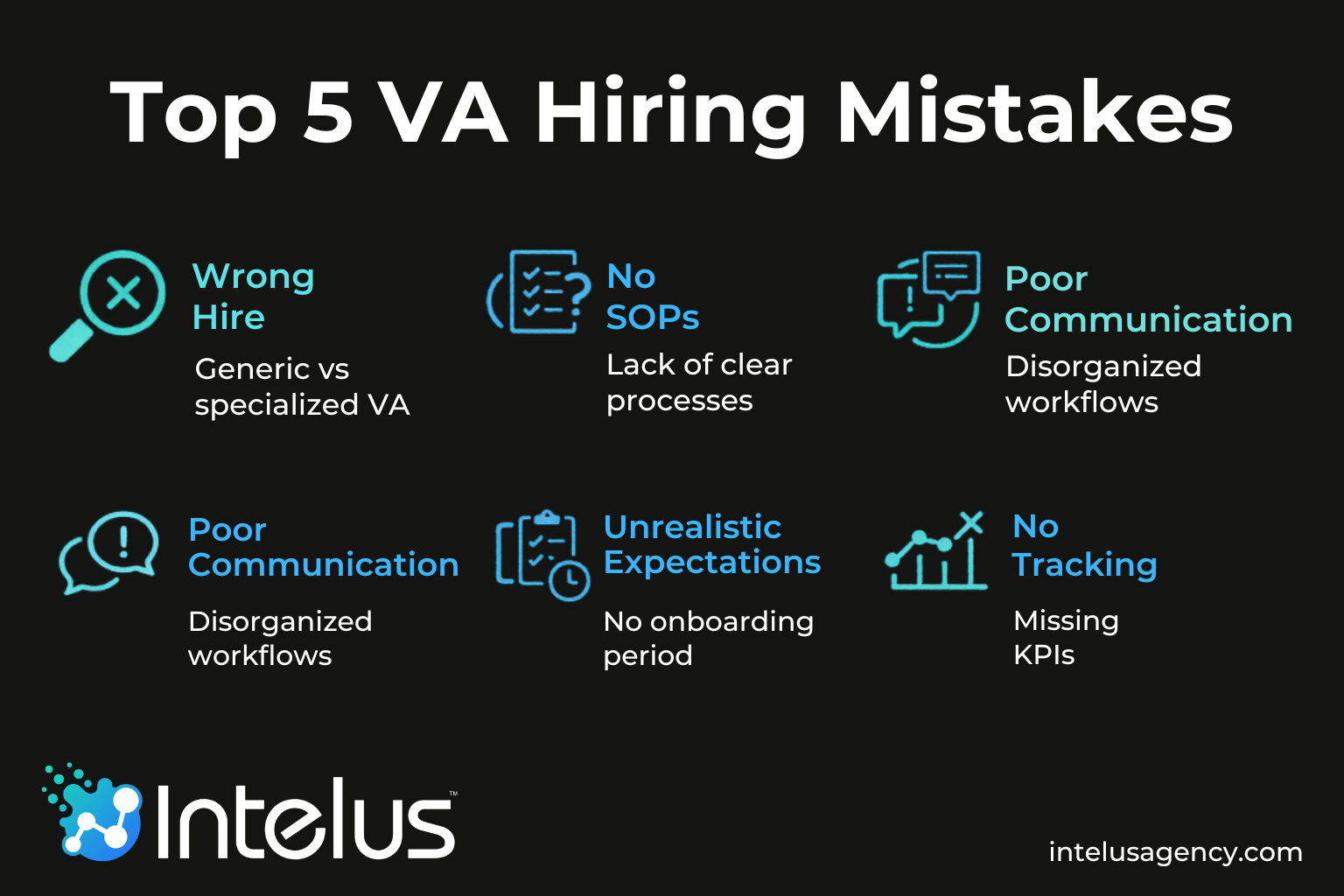 Top 5 VA Hiring Mistakes

Wrong Hire

Generic vs specialized VA

No SOPs

Lack of clear processes

Poor Communication

Disorganized workflows

Poor Communication

Disorganized workflows

Unrealistic Expectations

No onboarding period

No Tracking

Missing KPIs

Intelus™

intelusagency.com