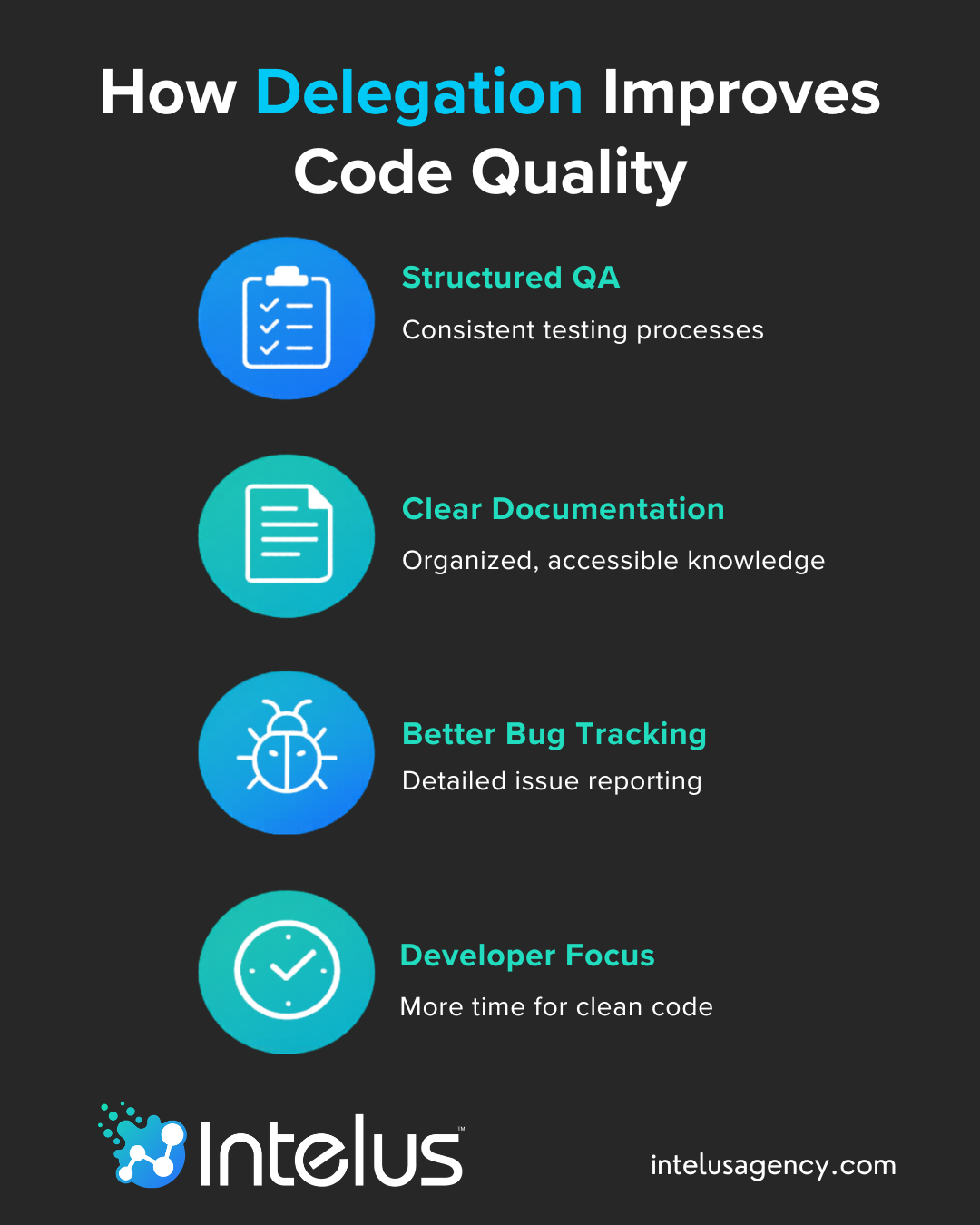 How Delegation Improves Code Quality

Structured QA

Consistent testing processes

Clear Documentation

Organized, accessible knowledge

Better Bug Tracking

Detailed issue reporting

Developer Focus

More time for clean code

Intelus™

intelusagency.com